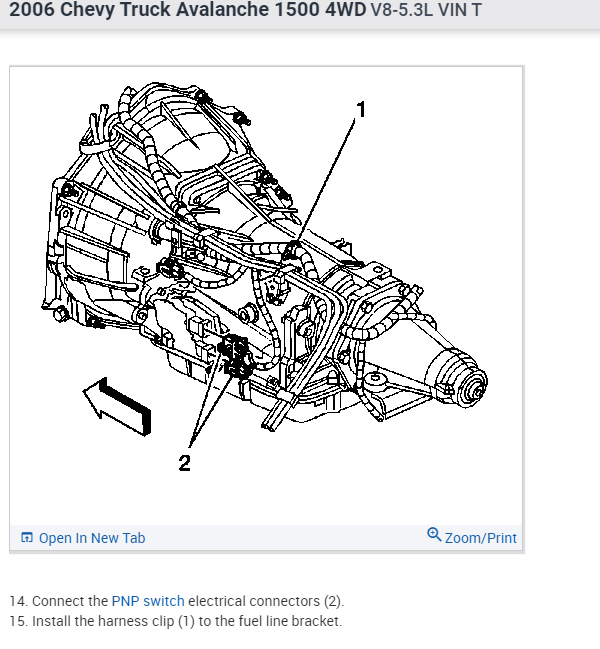 2006 Chevy Truck Avalanche 1500 4WD V8-5.3L VIN T

1

2

Open In New Tab

Zoom/Print

14. Connect the PNP switch electrical connectors (2).
15. Install the harness clip (1) to the fuel line bracket.