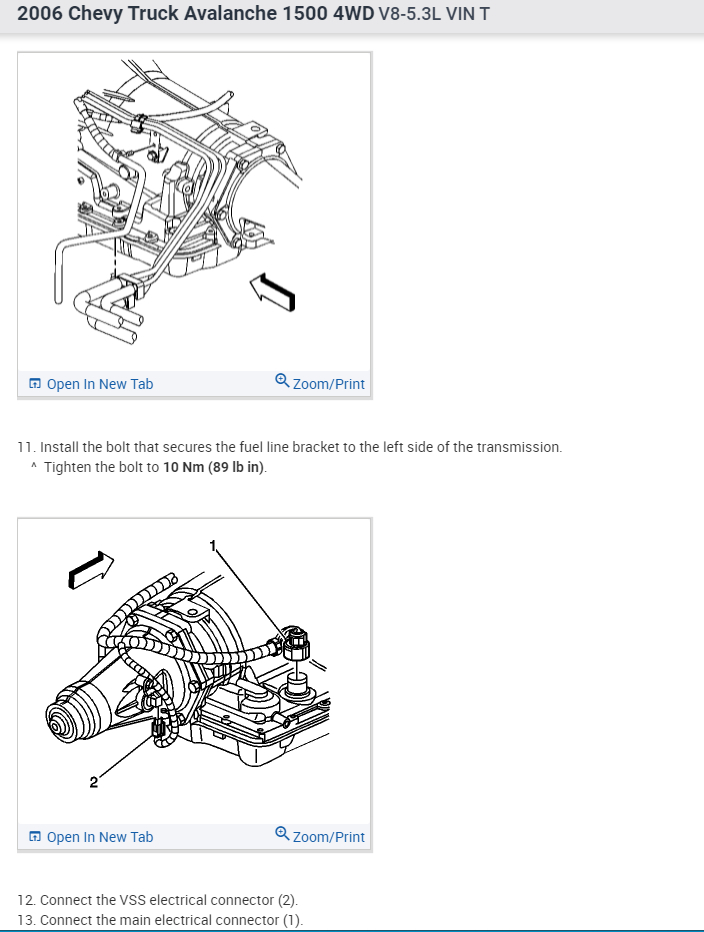 2006 Chevy Truck Avalanche 1500 4WD V8-5.3L VIN T

Open In New Tab
Zoom/Print

11. Install the bolt that secures the fuel line bracket to the left side of the transmission.
^ Tighten the bolt to 10 Nm (89 lb in).

1
2

Open In New Tab
Zoom/Print

12. Connect the VSS electrical connector (2).
13. Connect the main electrical connector (1).