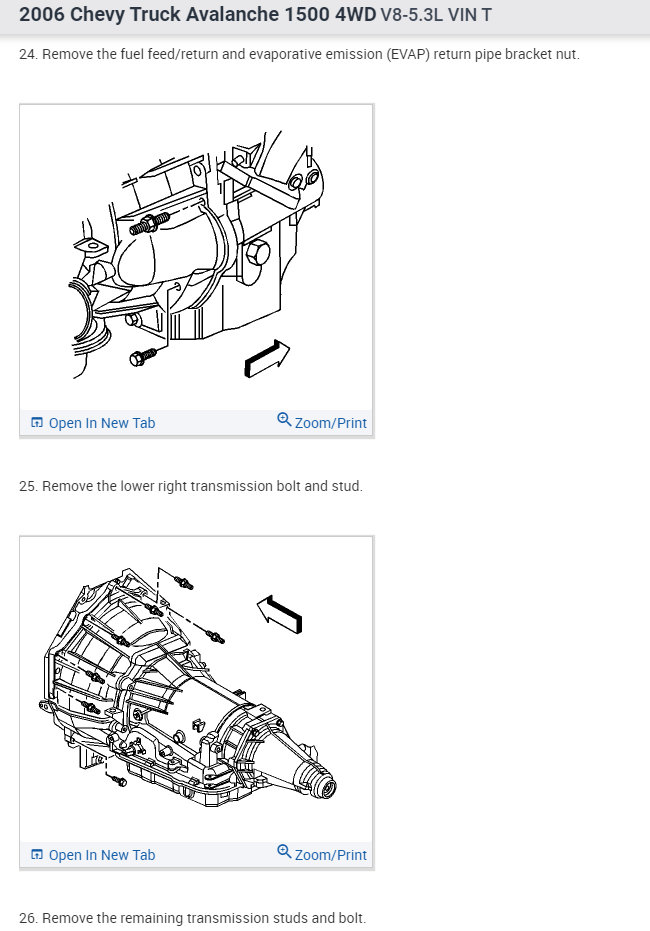 2006 Chevy Truck Avalanche 1500 4WD V8-5.3L VIN T

24. Remove the fuel feed/return and evaporative emission (EVAP) return pipe bracket nut.

Open In New Tab
Zoom/Print

25. Remove the lower right transmission bolt and stud.

Open In New Tab
Zoom/Print

26. Remove the remaining transmission studs and bolt.