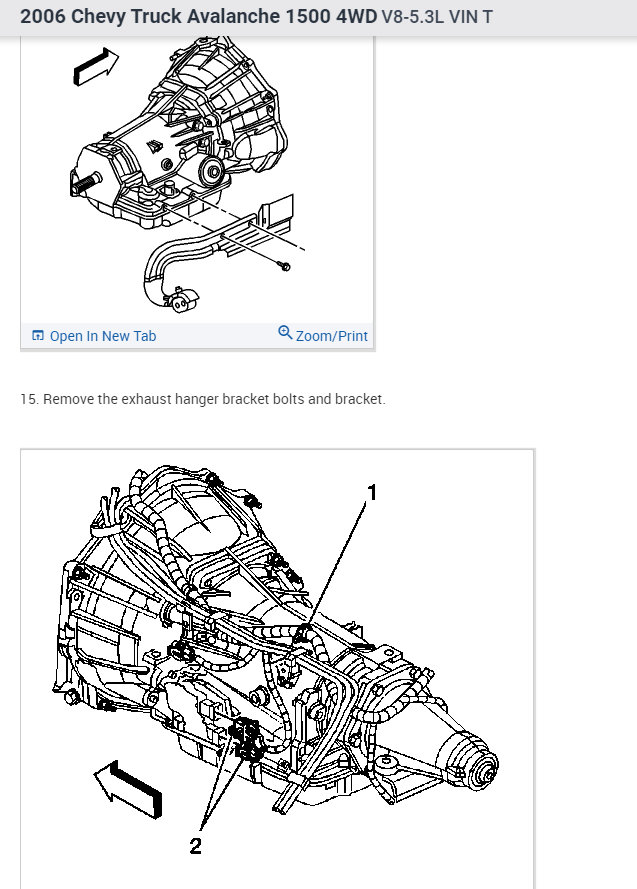 2006 Chevy Truck Avalanche 1500 4WD V8-5.3L VIN T

Open In New Tab

Zoom/Print

15. Remove the exhaust hanger bracket bolts and bracket.

1

2