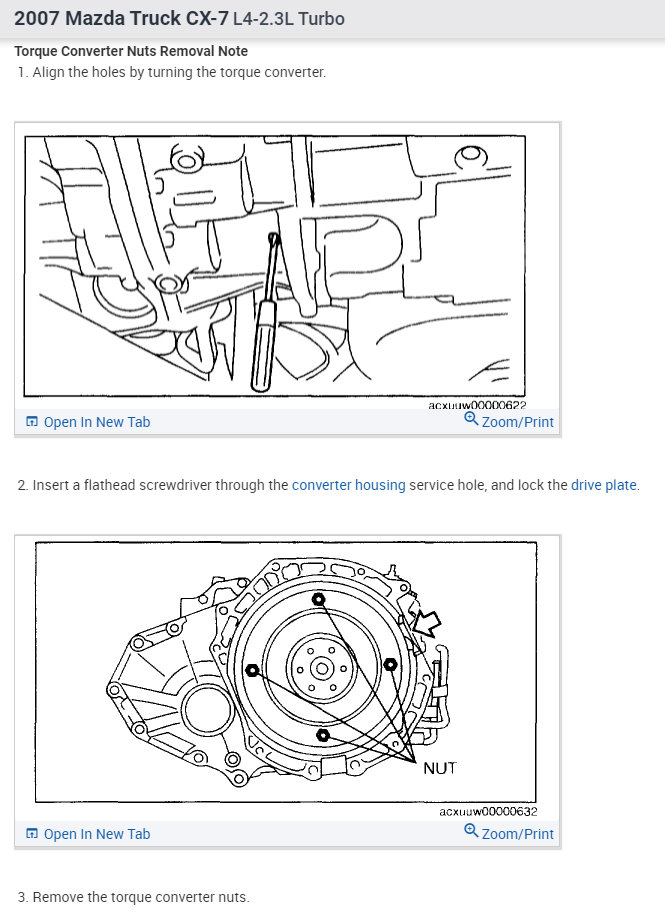 2007 Mazda Truck CX-7 L4-2.3L Turbo

Torque Converter Nuts Removal Note
1. Align the holes by turning the torque converter.

acxuuw00000622
Open In New Tab
Zoom/Print

2. Insert a flathead screwdriver through the converter housing service hole, and lock the drive plate.

NUT
acxuuw00000632
Open In New Tab
Zoom/Print

3. Remove the torque converter nuts.