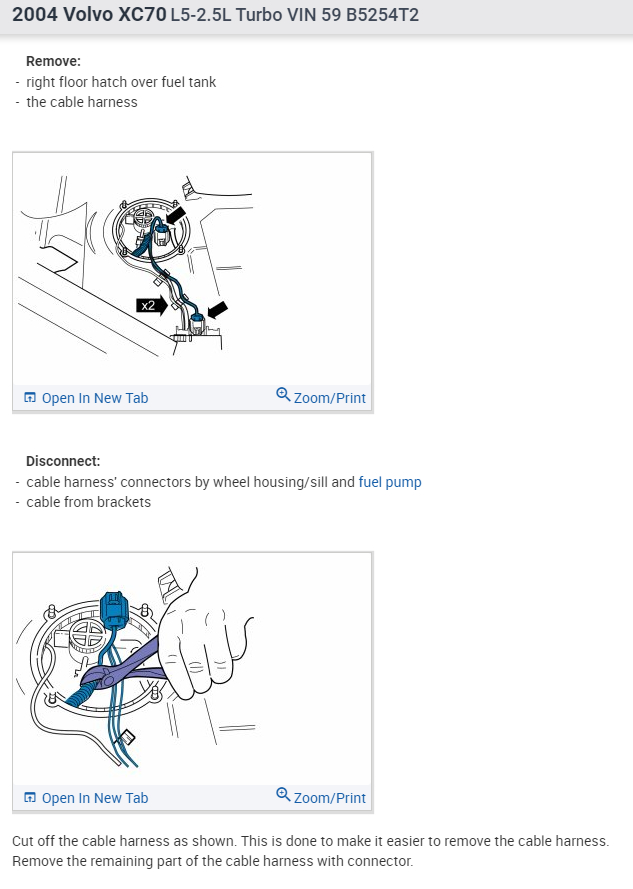 2004 Volvo XC70 L5-2.5L Turbo VIN 59 B5254T2

Remove:
- right floor hatch over fuel tank
- the cable harness

x2

Open In New Tab
Zoom/Print

Disconnect:
- cable harness' connectors by wheel housing/sill and fuel pump
- cable from brackets

Open In New Tab
Zoom/Print

Cut off the cable harness as shown. This is done to make it easier to remove the cable harness. Remove the remaining part of the cable harness with connector.