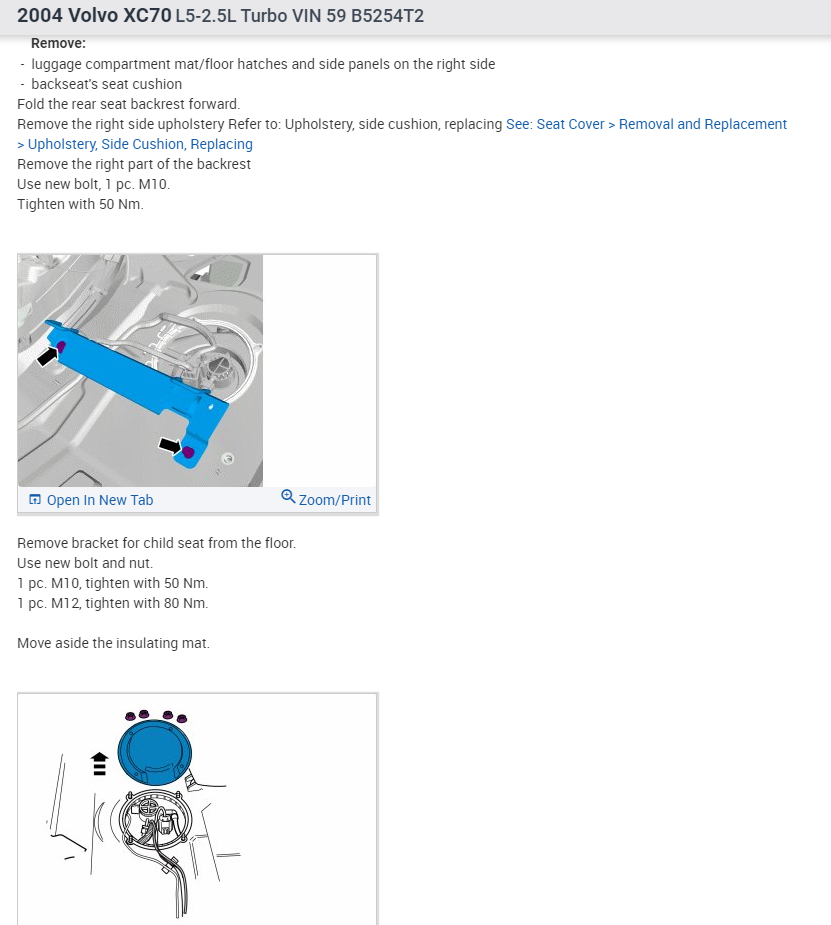 2004 Volvo XC70 L5-2.5L Turbo VIN 59 B5254T2

Remove:
- luggage compartment mat/floor hatches and side panels on the right side
- backseat's seat cushion
Fold the rear seat backrest forward.
Remove the right side upholstery Refer to: Upholstery, side cushion, replacing See: Seat Cover > Removal and Replacement > Upholstery, Side Cushion, Replacing
Remove the right part of the backrest
Use new bolt, 1 pc. M10.
Tighten with 50 Nm.

Open In New Tab
Zoom/Print

Remove bracket for child seat from the floor.
Use new bolt and nut.
1 pc. M10, tighten with 50 Nm.
1 pc. M12, tighten with 80 Nm.

Move aside the insulating mat.