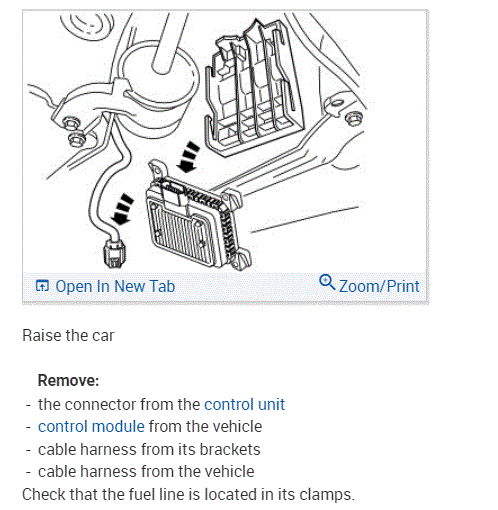 Open In New Tab
Zoom/Print

Raise the car

Remove:
- the connector from the control unit
- control module from the vehicle
- cable harness from its brackets
- cable harness from the vehicle
Check that the fuel line is located in its clamps.