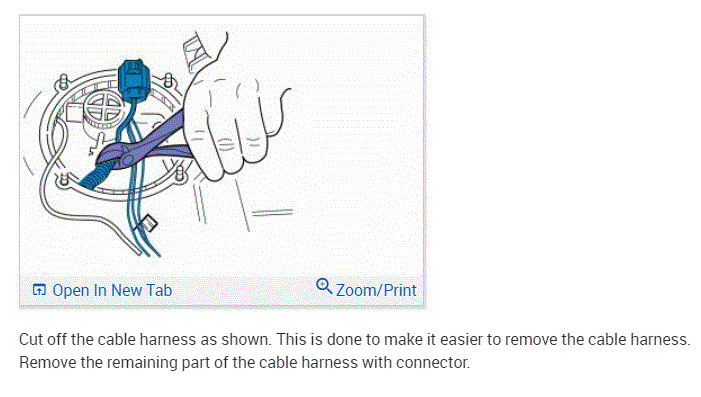 Open In New Tab

Zoom/Print

Cut off the cable harness as shown. This is done to make it easier to remove the cable harness. Remove the remaining part of the cable harness with connector.