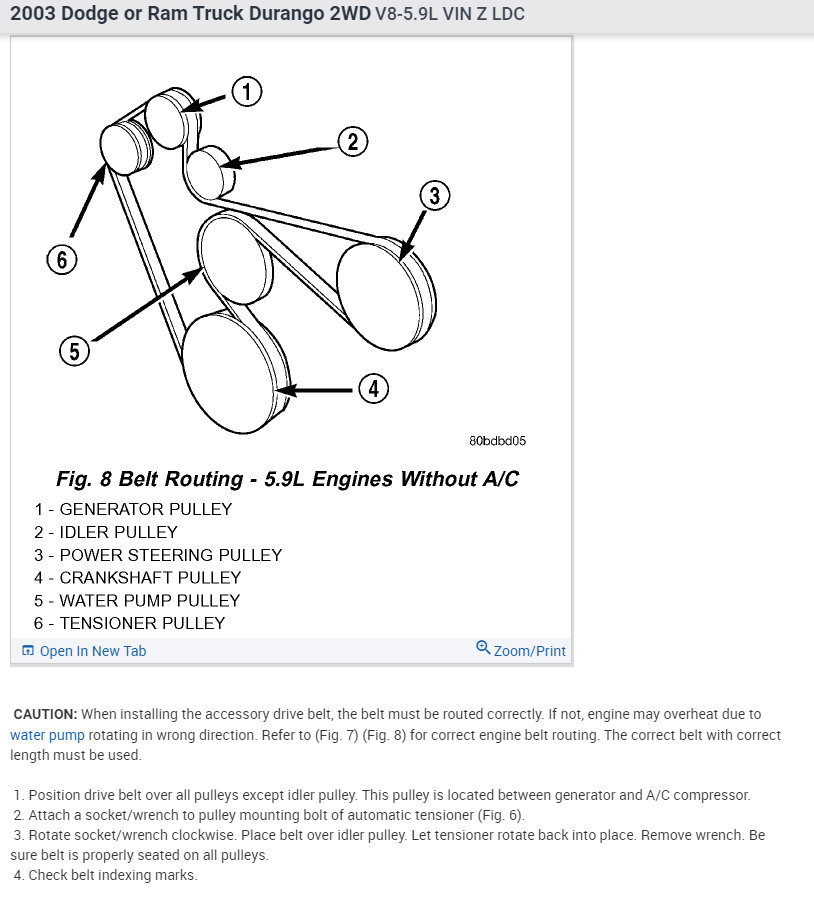 2003 Dodge or Ram Truck Durango 2WD V8-5.9L VIN Z LDC

1
2
3
6
5
4

80bdbd05

Fig. 8 Belt Routing - 5.9L Engines Without A/C

1 - GENERATOR PULLEY
2 - IDLER PULLEY
3 - POWER STEERING PULLEY
4 - CRANKSHAFT PULLEY
5 - WATER PUMP PULLEY
6 - TENSIONER PULLEY

Open In New Tab

Zoom/Print

CAUTION: When installing the accessory drive belt, the belt must be routed correctly. If not, engine may overheat due to water pump rotating in wrong direction. Refer to (Fig. 7) (Fig. 8) for correct engine belt routing. The correct belt with correct length must be used.

1. Position drive belt over all pulleys except idler pulley. This pulley is located between generator and A/C compressor.
2. Attach a socket/wrench to pulley mounting bolt of automatic tensioner (Fig. 6).
3. Rotate socket/wrench clockwise. Place belt over idler pulley. Let tensioner rotate back into place. Remove wrench. Be sure belt is properly seated on all pulleys.
4. Check belt indexing marks.