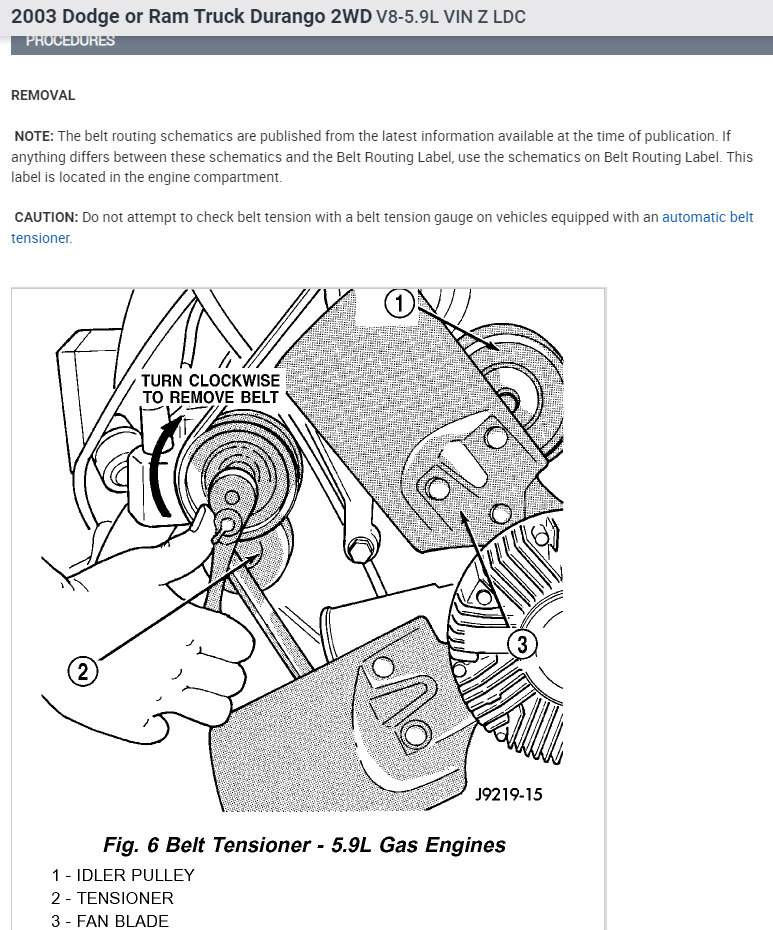 2003 Dodge or Ram Truck Durango 2WD V8-5.9L VIN Z LDC

PROCEDURES

REMOVAL

NOTE: The belt routing schematics are published from the latest information available at the time of publication. If anything differs between these schematics and the Belt Routing Label, use the schematics on Belt Routing Label. This label is located in the engine compartment.

CAUTION: Do not attempt to check belt tension with a belt tension gauge on vehicles equipped with an automatic belt tensioner.

TURN CLOCKWISE TO REMOVE BELT

1

2

3

J9219-15

Fig. 6 Belt Tensioner - 5.9L Gas Engines

1 - IDLER PULLEY
2 - TENSIONER
3 - FAN BLADE