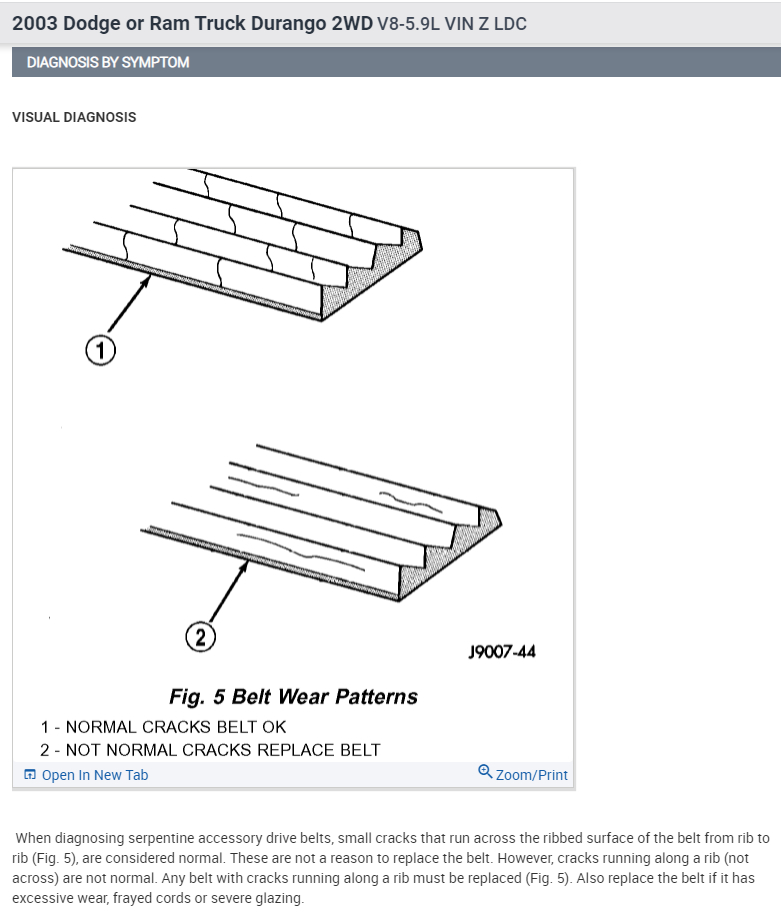 2003 Dodge or Ram Truck Durango 2WD V8-5.9L VIN Z LDC

DIAGNOSIS BY SYMPTOM

VISUAL DIAGNOSIS

1

2

J9007-44

Fig. 5 Belt Wear Patterns

1 - NORMAL CRACKS BELT OK
2 - NOT NORMAL CRACKS REPLACE BELT

Open In New Tab

Zoom/Print

When diagnosing serpentine accessory drive belts, small cracks that run across the ribbed surface of the belt from rib to rib (Fig. 5), are considered normal. These are not a reason to replace the belt. However, cracks running along a rib (not across) are not normal. Any belt with cracks running along a rib must be replaced (Fig. 5). Also replace the belt if it has excessive wear, frayed cords or severe glazing.