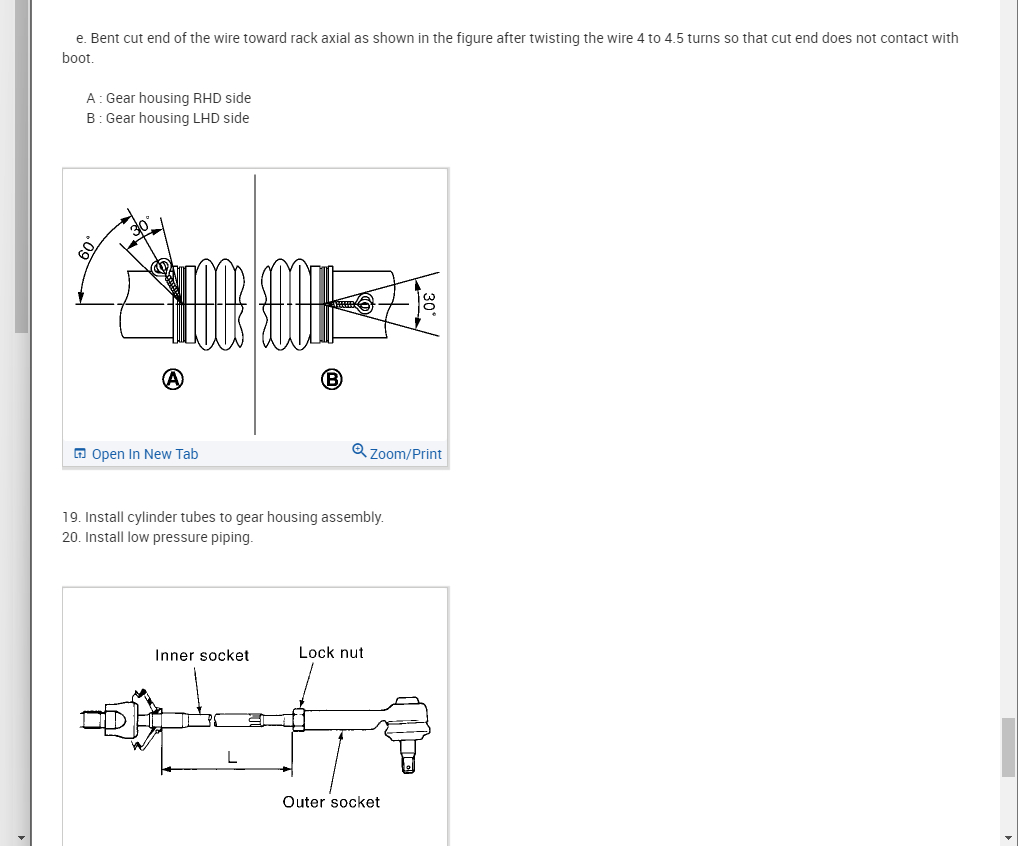 e. Bent cut end of the wire toward rack axial as shown in the figure after twisting the wire 4 to 4.5 turns so that cut end does not contact with boot.

A : Gear housing RHD side
B : Gear housing LHD side

60°
30°
30°
A
B

Open In New Tab
Zoom/Print

19. Install cylinder tubes to gear housing assembly.
20. Install low pressure piping.

Inner socket
Lock nut
L
Outer socket