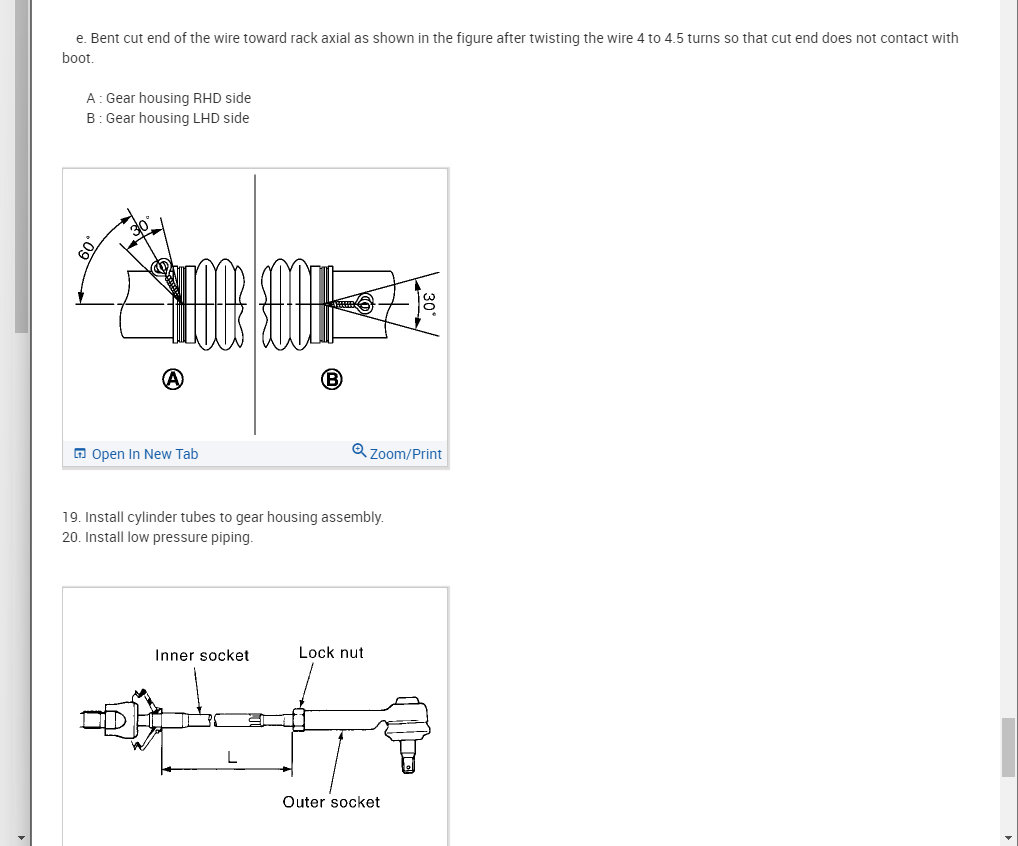 e. Bent cut end of the wire toward rack axial as shown in the figure after twisting the wire 4 to 4.5 turns so that cut end does not contact with boot.

A : Gear housing RHD side
B : Gear housing LHD side

60°
30°
30°
A
B

Open In New Tab
Zoom/Print

19. Install cylinder tubes to gear housing assembly.
20. Install low pressure piping.

Inner socket
Lock nut
L
Outer socket