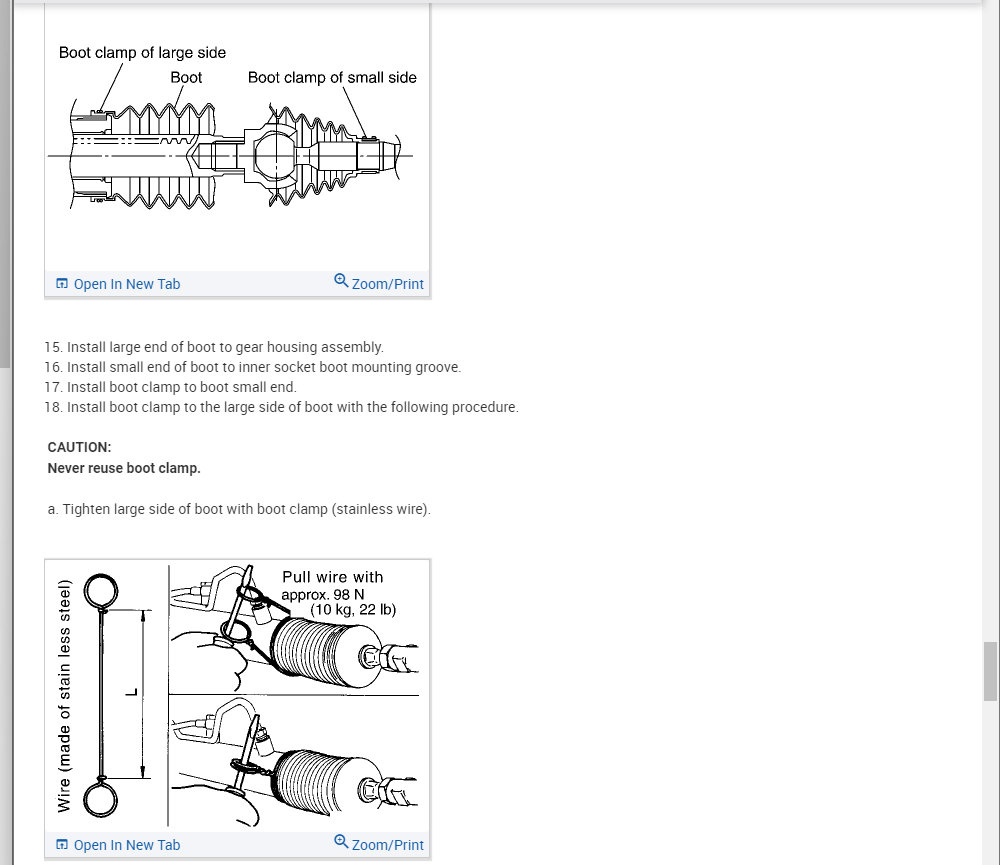 Boot clamp of large side
Boot
Boot clamp of small side

Open In New Tab
Zoom/Print

15. Install large end of boot to gear housing assembly.
16. Install small end of boot to inner socket boot mounting groove.
17. Install boot clamp to boot small end.
18. Install boot clamp to the large side of boot with the following procedure.

CAUTION:
Never reuse boot clamp.

a. Tighten large side of boot with boot clamp (stainless wire).

Wire (made of stain less steel)
L
Pull wire with approx. 98 N (10 kg, 22 lb)

Open In New Tab
Zoom/Print