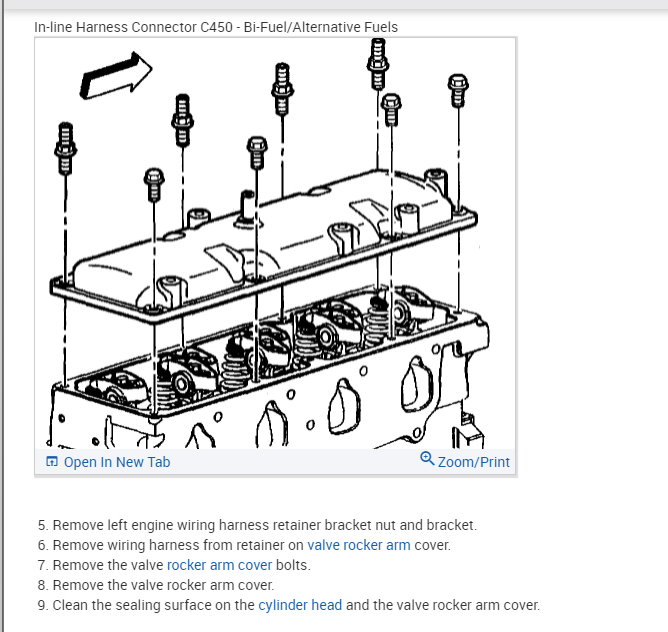 In-line Harness Connector C450 - Bi-Fuel/Alternative Fuels

Open In New Tab

Zoom/Print

5. Remove left engine wiring harness retainer bracket nut and bracket.
6. Remove wiring harness from retainer on valve rocker arm cover.
7. Remove the valve rocker arm cover bolts.
8. Remove the valve rocker arm cover.
9. Clean the sealing surface on the cylinder head and the valve rocker arm cover.