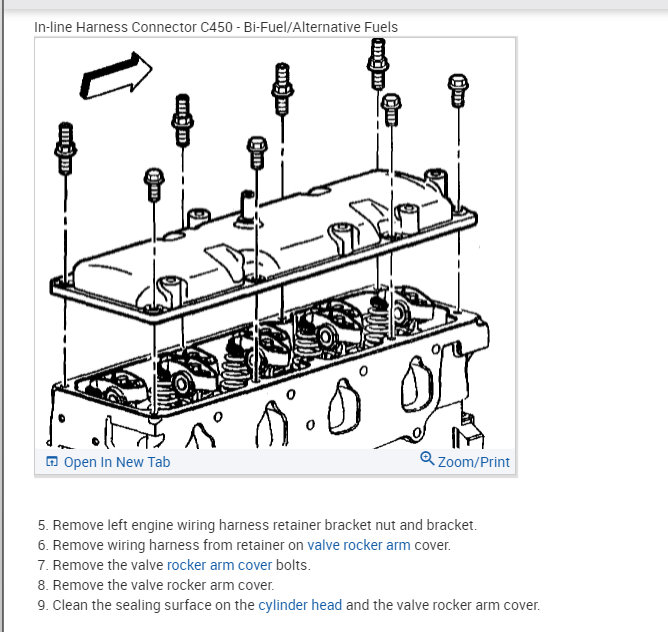 In-line Harness Connector C450 - Bi-Fuel/Alternative Fuels

Open In New Tab

Zoom/Print

5. Remove left engine wiring harness retainer bracket nut and bracket.
6. Remove wiring harness from retainer on valve rocker arm cover.
7. Remove the valve rocker arm cover bolts.
8. Remove the valve rocker arm cover.
9. Clean the sealing surface on the cylinder head and the valve rocker arm cover.