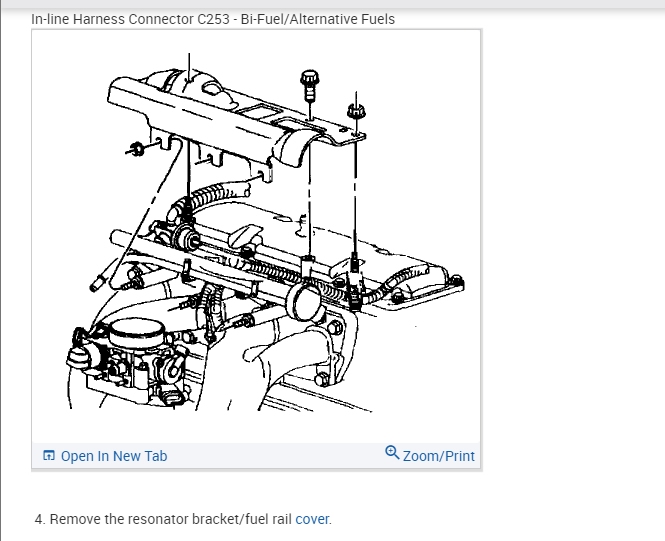 In-line Harness Connector C253 - Bi-Fuel/Alternative Fuels

Open In New Tab

Zoom/Print

4. Remove the resonator bracket/fuel rail cover.