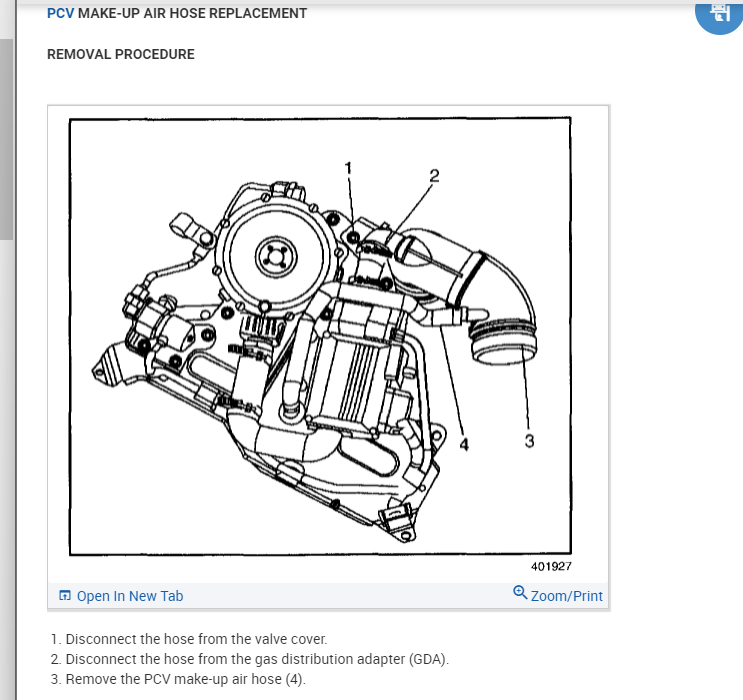 PCV MAKE-UP AIR HOSE REPLACEMENT

REMOVAL PROCEDURE

1

2

4

3

401927

Open In New Tab

Zoom/Print

1. Disconnect the hose from the valve cover.
2. Disconnect the hose from the gas distribution adapter (GDA).
3. Remove the PCV make-up air hose (4).