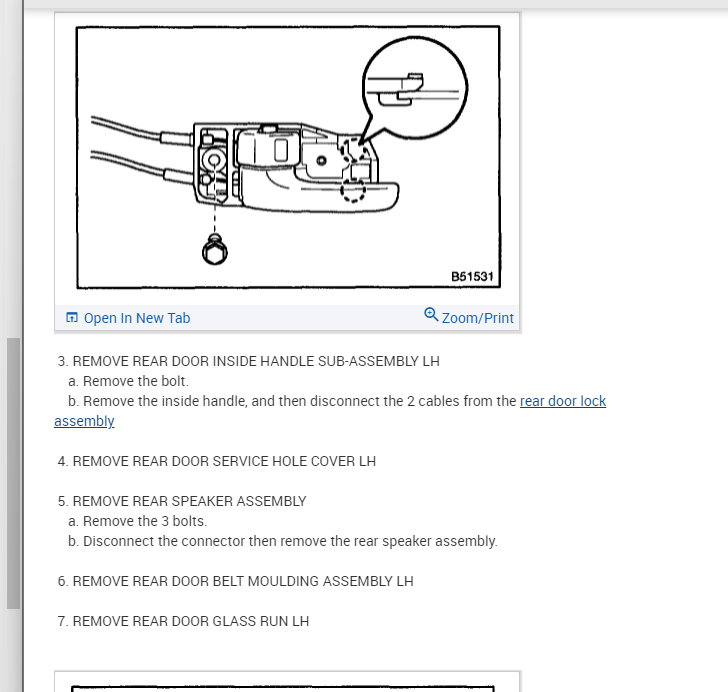 B51531

Open In New Tab

Zoom/Print

3. REMOVE REAR DOOR INSIDE HANDLE SUB-ASSEMBLY LH
a. Remove the bolt.
b. Remove the inside handle, and then disconnect the 2 cables from the rear door lock assembly

4. REMOVE REAR DOOR SERVICE HOLE COVER LH

5. REMOVE REAR SPEAKER ASSEMBLY
a. Remove the 3 bolts.
b. Disconnect the connector then remove the rear speaker assembly.

6. REMOVE REAR DOOR BELT MOULDING ASSEMBLY LH

7. REMOVE REAR DOOR GLASS RUN LH