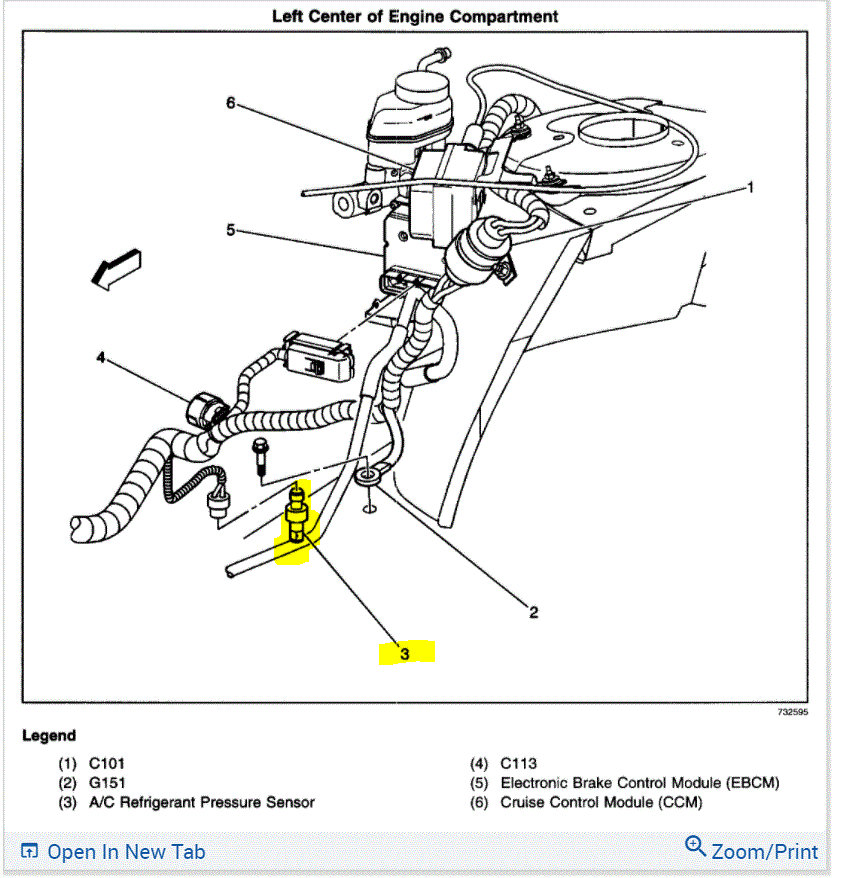 Left Center of Engine Compartment

6
1
5
4
2
3

732595

Legend

(1) C101
(2) G151
(3) A/C Refrigerant Pressure Sensor

(4) C113
(5) Electronic Brake Control Module (EBCM)
(6) Cruise Control Module (CCM)

Open In New Tab
Zoom/Print