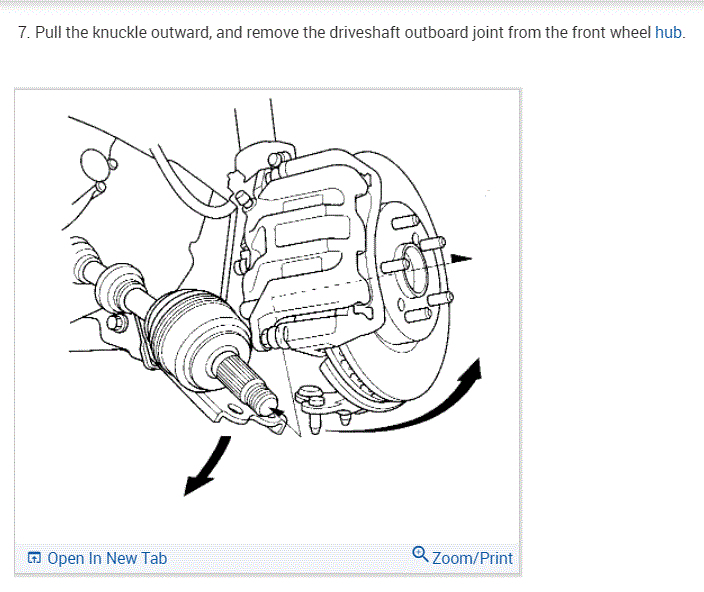 7. Pull the knuckle outward, and remove the driveshaft outboard joint from the front wheel hub.

Open In New Tab

Zoom/Print