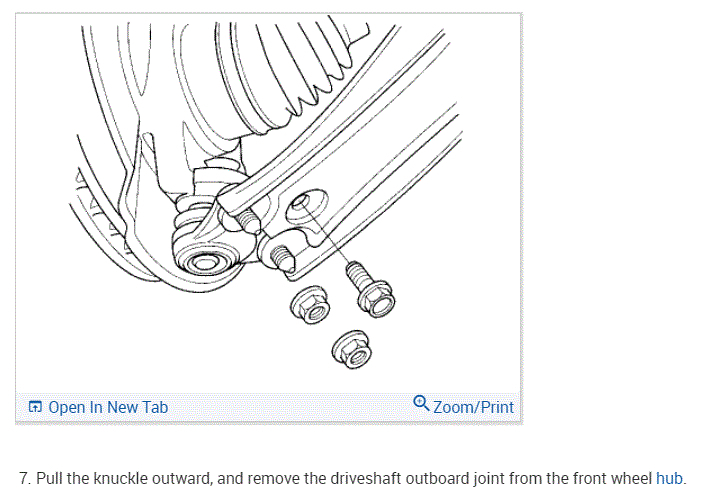 Open In New Tab
Zoom/Print

7. Pull the knuckle outward, and remove the driveshaft outboard joint from the front wheel hub.