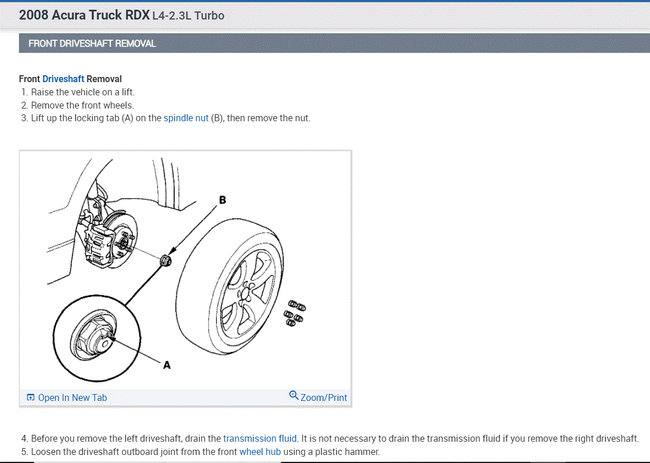 2008 Acura Truck RDX L4-2.3L Turbo

FRONT DRIVESHAFT REMOVAL

Front Driveshaft Removal
1. Raise the vehicle on a lift.
2. Remove the front wheels.
3. Lift up the locking tab (A) on the spindle nut (B), then remove the nut.

B

A

Open In New Tab
Zoom/Print

4. Before you remove the left driveshaft, drain the transmission fluid. It is not necessary to drain the transmission fluid if you remove the right driveshaft.
5. Loosen the driveshaft outboard joint from the front wheel hub using a plastic hammer.