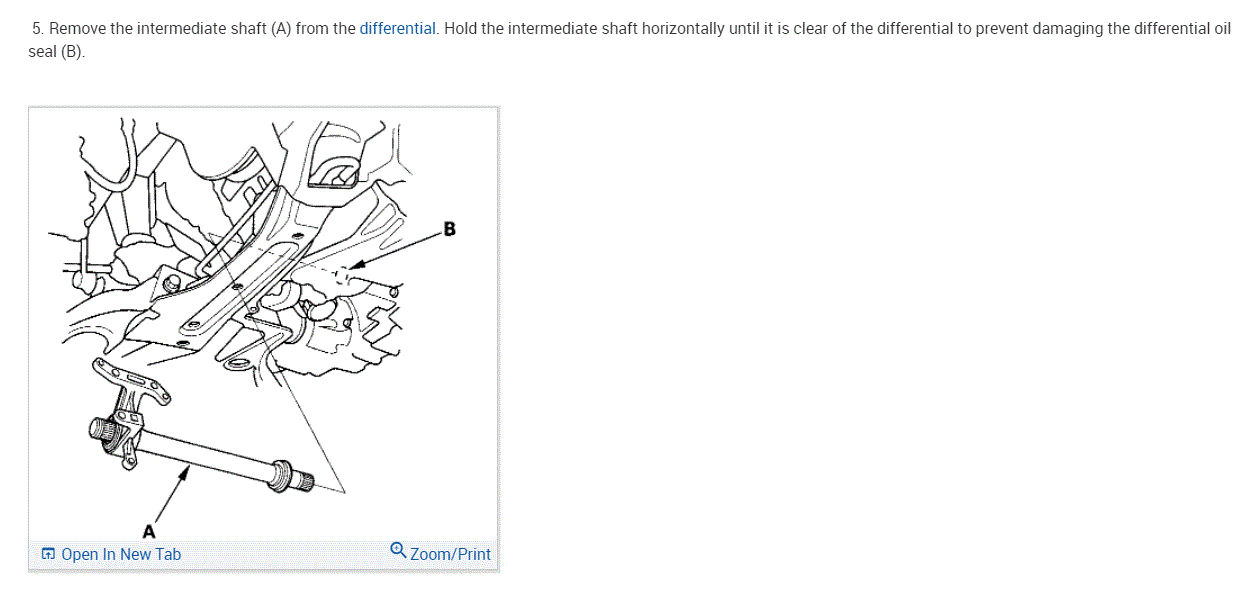 5. Remove the intermediate shaft (A) from the differential. Hold the intermediate shaft horizontally until it is clear of the differential to prevent damaging the differential oil seal (B).

B

A

Open In New Tab

Zoom/Print