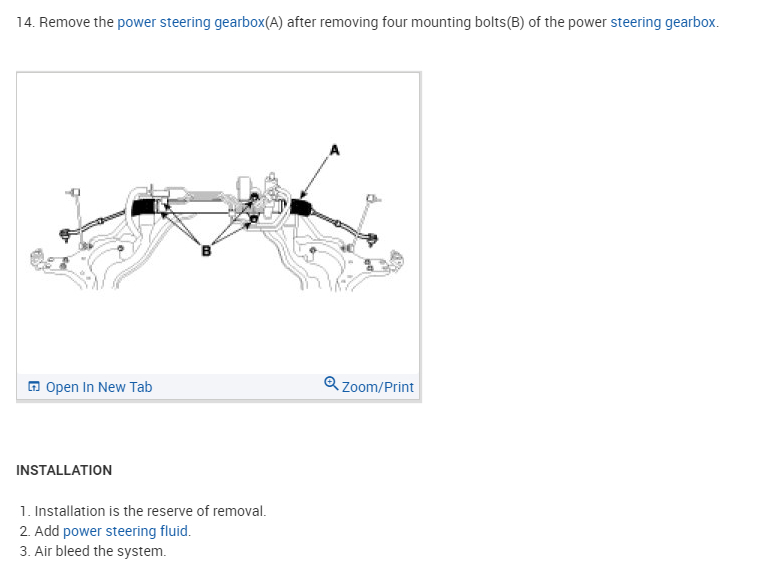 14. Remove the power steering gearbox(A) after removing four mounting bolts(B) of the power steering gearbox.

A

B

Open In New Tab

Zoom/Print

INSTALLATION

1. Installation is the reserve of removal.
2. Add power steering fluid.
3. Air bleed the system.