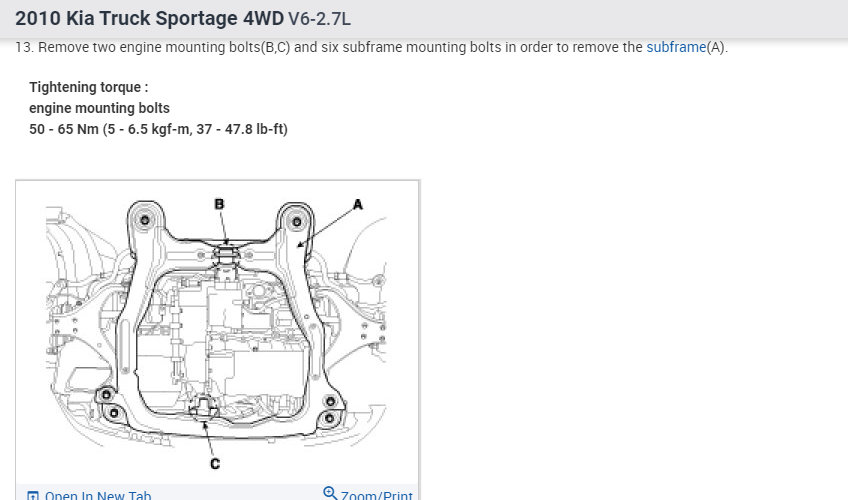 2010 Kia Truck Sportage 4WD V6-2.7L

13. Remove two engine mounting bolts(B,C) and six subframe mounting bolts in order to remove the subframe(A).

Tightening torque :
engine mounting bolts
50 - 65 Nm (5 - 6.5 kgf-m, 37 - 47.8 lb-ft)

B
A
C

Open In New Tab
Zoom/Print