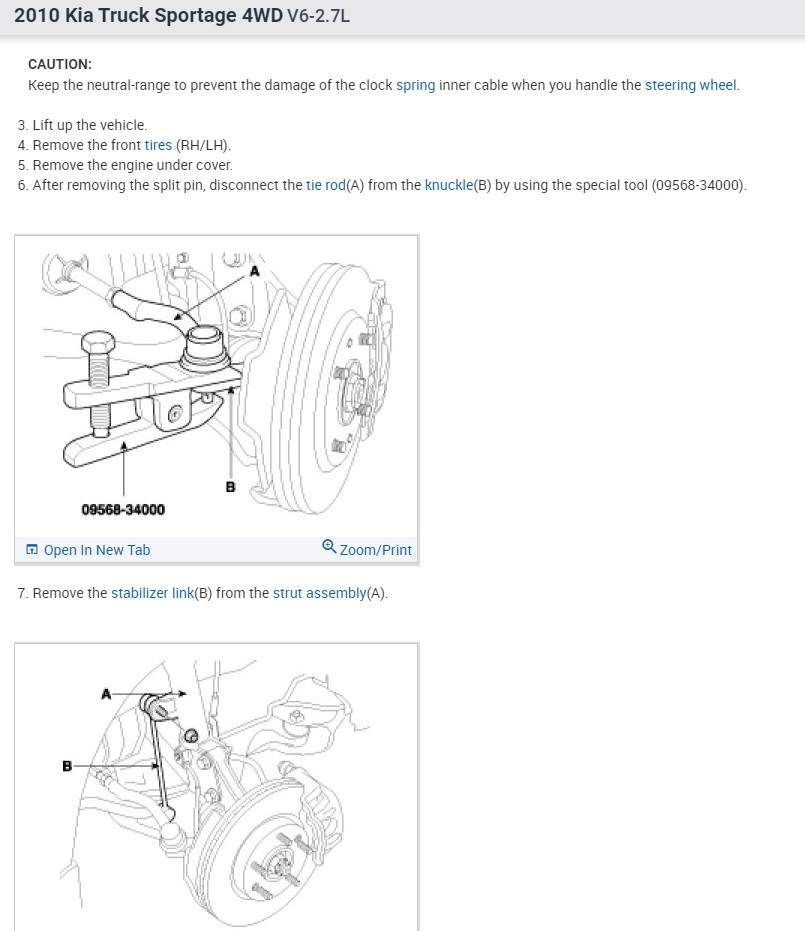 2010 Kia Truck Sportage 4WD V6-2.7L

CAUTION:
Keep the neutral-range to prevent the damage of the clock spring inner cable when you handle the steering wheel.

3. Lift up the vehicle.
4. Remove the front tires (RH/LH).
5. Remove the engine under cover.
6. After removing the split pin, disconnect the tie rod(A) from the knuckle(B) by using the special tool (09568-34000).

A
B
09568-34000

Open In New Tab
Zoom/Print

7. Remove the stabilizer link(B) from the strut assembly(A).

A
B