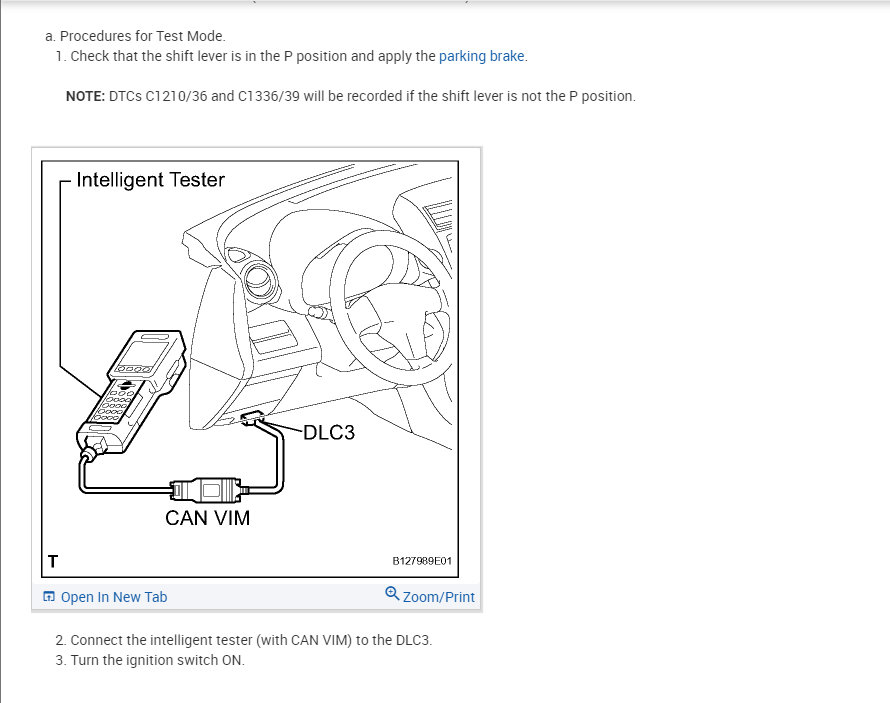 a. Procedures for Test Mode.

1. Check that the shift lever is in the P position and apply the parking brake.

NOTE: DTCs C1210/36 and C1336/39 will be recorded if the shift lever is not the P position.

Intelligent Tester

DLC3

CAN VIM

T

B127989E01

Open In New Tab

Zoom/Print

2. Connect the intelligent tester (with CAN VIM) to the DLC3.

3. Turn the ignition switch ON.