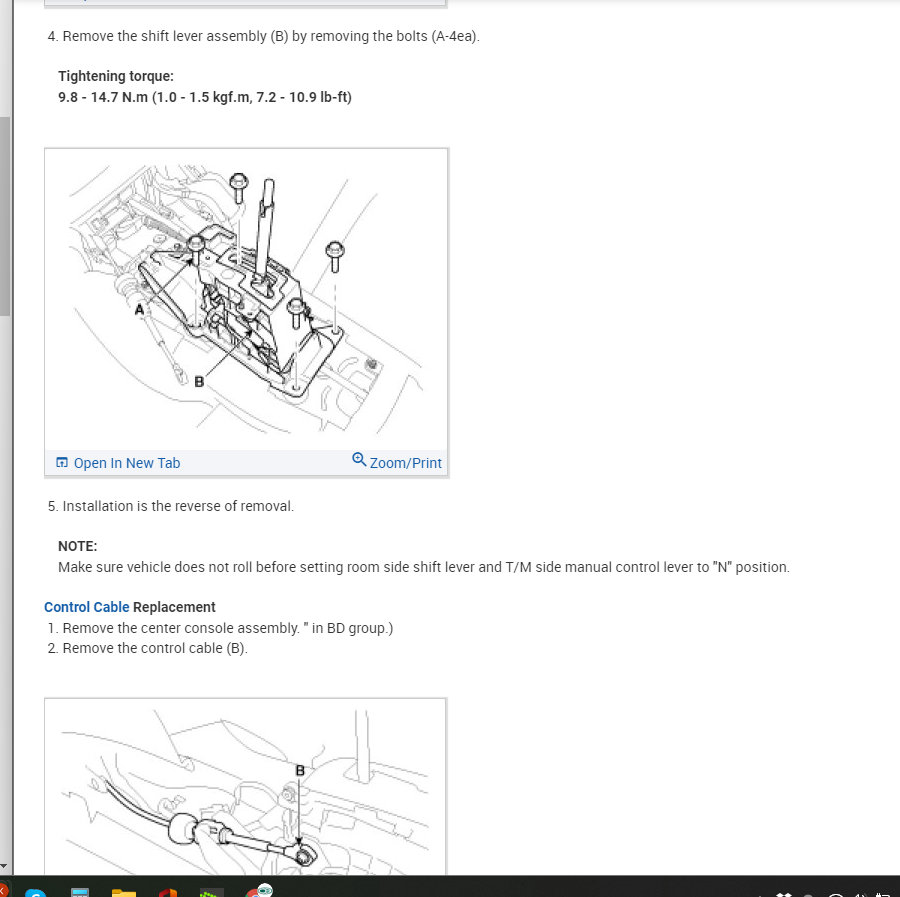 4. Remove the shift lever assembly (B) by removing the bolts (A-4ea).

Tightening torque:
9.8 - 14.7 N.m (1.0 - 1.5 kgf.m, 7.2 - 10.9 lb-ft)

A

B

Open In New Tab

Zoom/Print

5. Installation is the reverse of removal.

NOTE:
Make sure vehicle does not roll before setting room side shift lever and T/M side manual control lever to "N" position.

Control Cable Replacement
1. Remove the center console assembly. " in BD group.)
2. Remove the control cable (B).

B