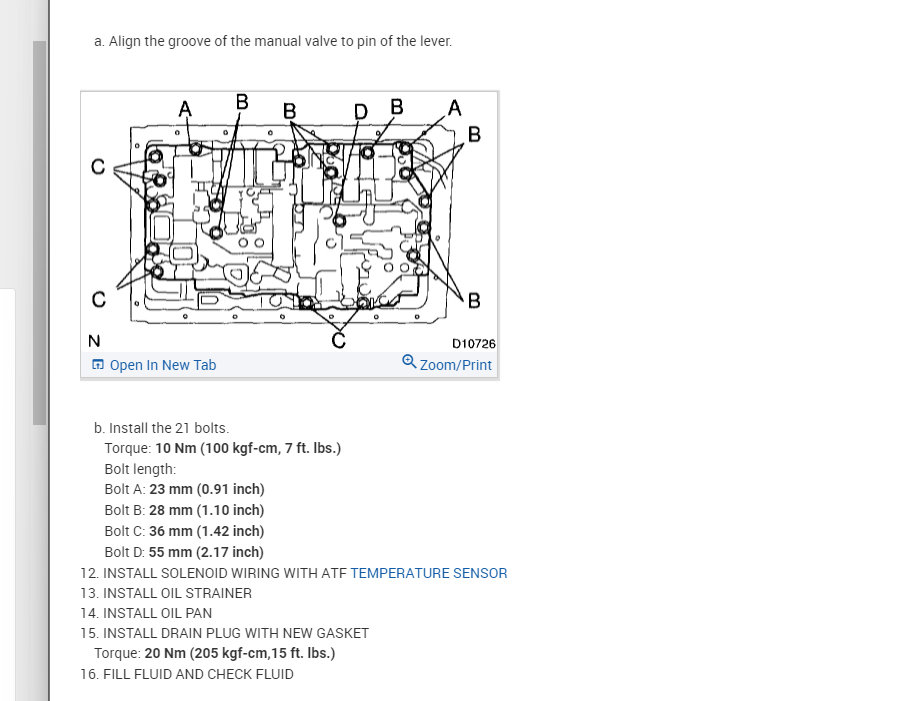 a. Align the groove of the manual valve to pin of the lever.

A B B D B A B C C B N C D10726

Open In New Tab Zoom/Print

b. Install the 21 bolts.
Torque: 10 Nm (100 kgf-cm, 7 ft. lbs.)
Bolt length:
Bolt A: 23 mm (0.91 inch)
Bolt B: 28 mm (1.10 inch)
Bolt C: 36 mm (1.42 inch)
Bolt D: 55 mm (2.17 inch)
12. INSTALL SOLENOID WIRING WITH ATF TEMPERATURE SENSOR
13. INSTALL OIL STRAINER
14. INSTALL OIL PAN
15. INSTALL DRAIN PLUG WITH NEW GASKET
Torque: 20 Nm (205 kgf-cm,15 ft. lbs.)
16. FILL FLUID AND CHECK FLUID