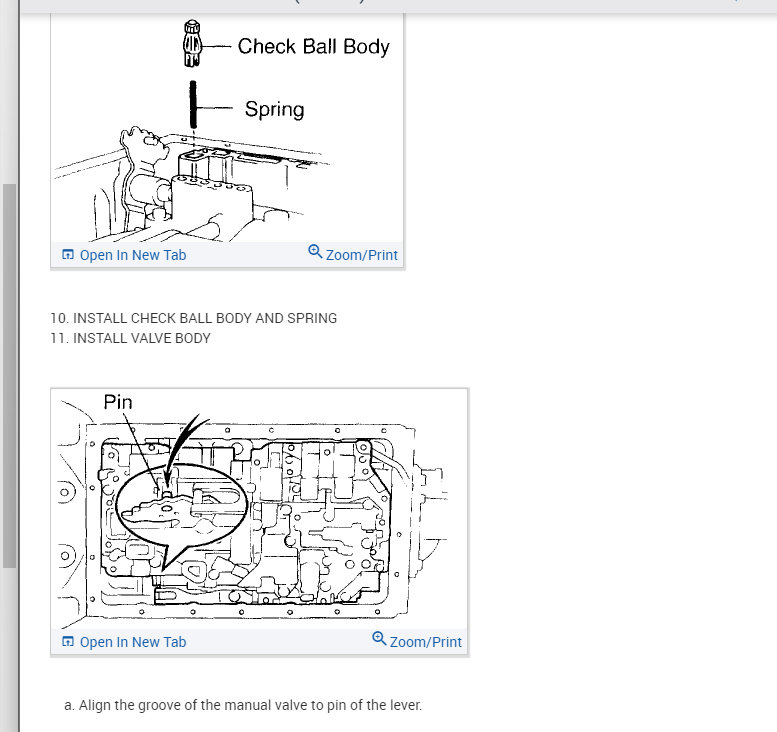 Check Ball Body

Spring

Open In New Tab

Zoom/Print

10. INSTALL CHECK BALL BODY AND SPRING
11. INSTALL VALVE BODY

Pin

Open In New Tab

Zoom/Print

a. Align the groove of the manual valve to pin of the lever.