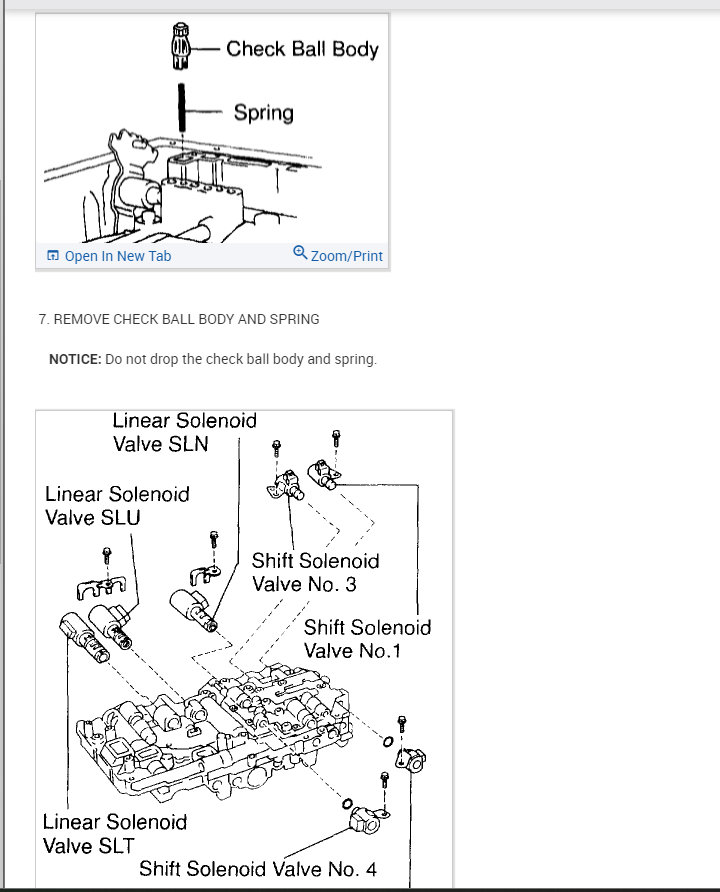 Check Ball Body

Spring

Open In New Tab

Zoom/Print

7. REMOVE CHECK BALL BODY AND SPRING

NOTICE: Do not drop the check ball body and spring.

Linear Solenoid Valve SLN

Linear Solenoid Valve SLU

Shift Solenoid Valve No. 3

Shift Solenoid Valve No.1

Linear Solenoid Valve SLT

Shift Solenoid Valve No. 4