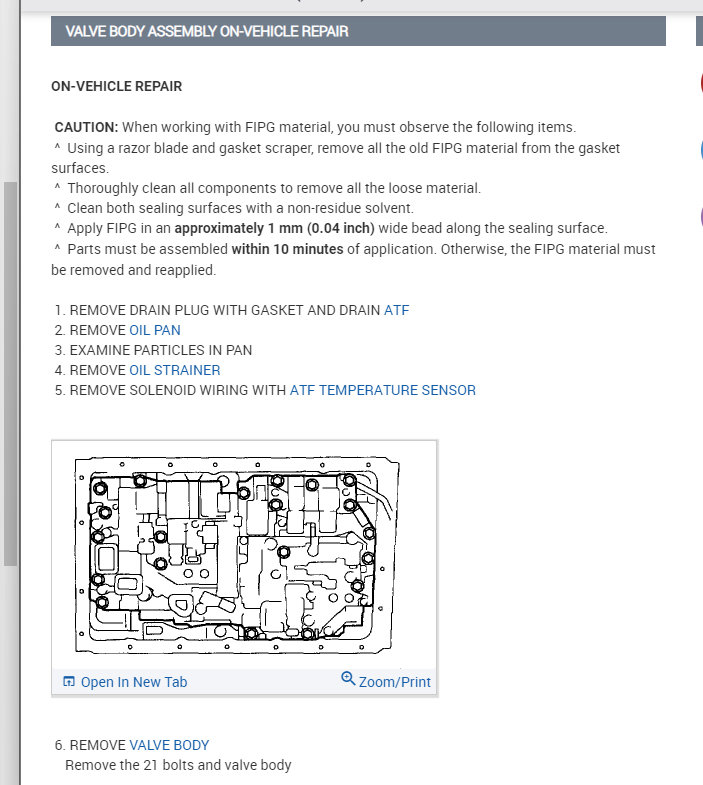 VALVE BODY ASSEMBLY ON-VEHICLE REPAIR

ON-VEHICLE REPAIR

CAUTION: When working with FIPG material, you must observe the following items.
^ Using a razor blade and gasket scraper, remove all the old FIPG material from the gasket surfaces.
^ Thoroughly clean all components to remove all the loose material.
^ Clean both sealing surfaces with a non-residue solvent.
^ Apply FIPG in an approximately 1 mm (0.04 inch) wide bead along the sealing surface.
^ Parts must be assembled within 10 minutes of application. Otherwise, the FIPG material must be removed and reapplied.

1. REMOVE DRAIN PLUG WITH GASKET AND DRAIN ATF
2. REMOVE OIL PAN
3. EXAMINE PARTICLES IN PAN
4. REMOVE OIL STRAINER
5. REMOVE SOLENOID WIRING WITH ATF TEMPERATURE SENSOR

Open In New Tab
Zoom/Print

6. REMOVE VALVE BODY
Remove the 21 bolts and valve body