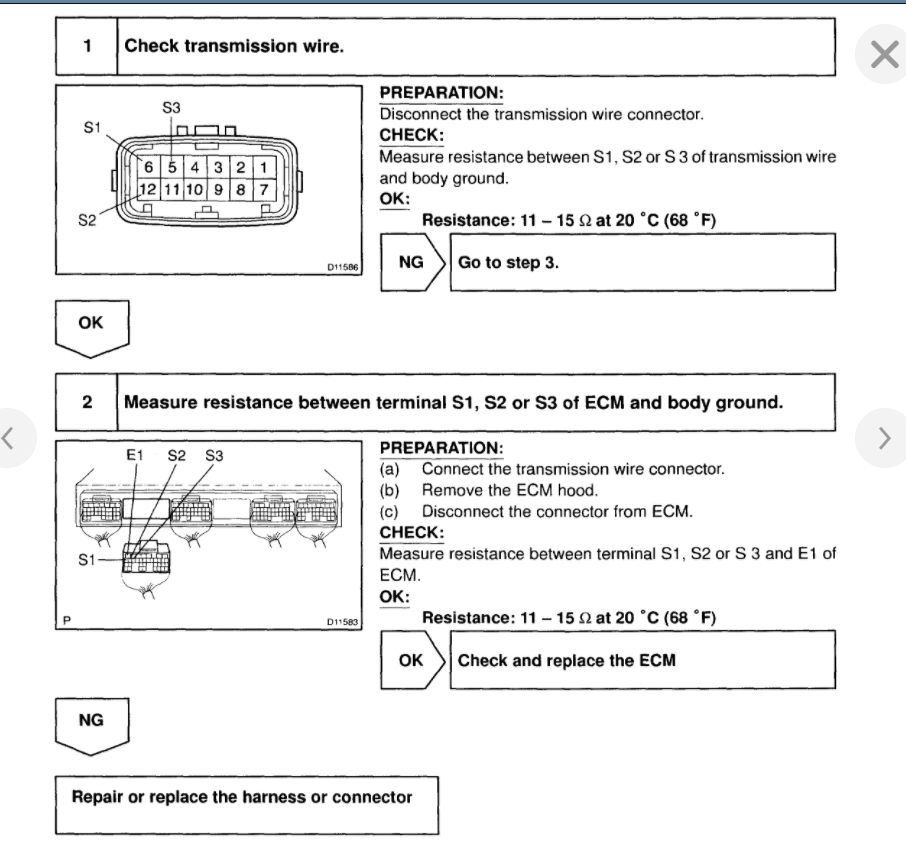 1 Check transmission wire.

S3
S1
6 5 4 3 2 1
12 11 10 9 8 7
S2
D11586

PREPARATION:
Disconnect the transmission wire connector.
CHECK:
Measure resistance between S1, S2 or S 3 of transmission wire and body ground.
OK:
Resistance: 11 – 15 Ω at 20 °C (68 °F)

NG Go to step 3.

OK

2 Measure resistance between terminal S1, S2 or S3 of ECM and body ground.

E1 S2 S3
S1
P
D11583

PREPARATION:
(a) Connect the transmission wire connector.
(b) Remove the ECM hood.
(c) Disconnect the connector from ECM.
CHECK:
Measure resistance between terminal S1, S2 or S 3 and E1 of ECM.
OK:
Resistance: 11 – 15 Ω at 20 °C (68 °F)

OK Check and replace the ECM

NG

Repair or replace the harness or connector