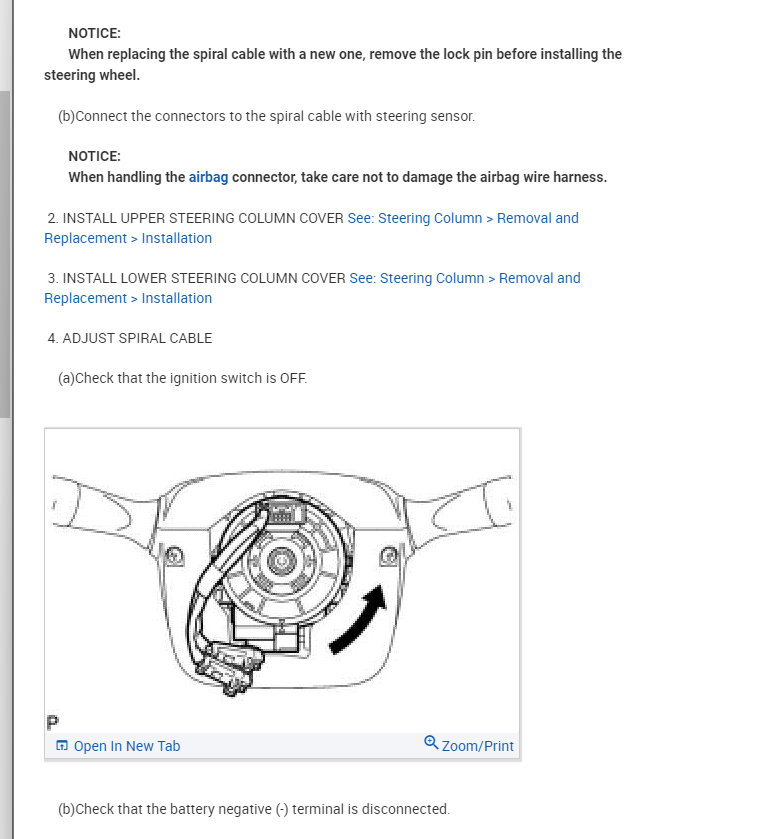 NOTICE:
When replacing the spiral cable with a new one, remove the lock pin before installing the steering wheel.

(b)Connect the connectors to the spiral cable with steering sensor.

NOTICE:
When handling the airbag connector, take care not to damage the airbag wire harness.

2. INSTALL UPPER STEERING COLUMN COVER See: Steering Column > Removal and Replacement > Installation

3. INSTALL LOWER STEERING COLUMN COVER See: Steering Column > Removal and Replacement > Installation

4. ADJUST SPIRAL CABLE

(a)Check that the ignition switch is OFF.

P

Open In New Tab

Zoom/Print

(b)Check that the battery negative (-) terminal is disconnected.