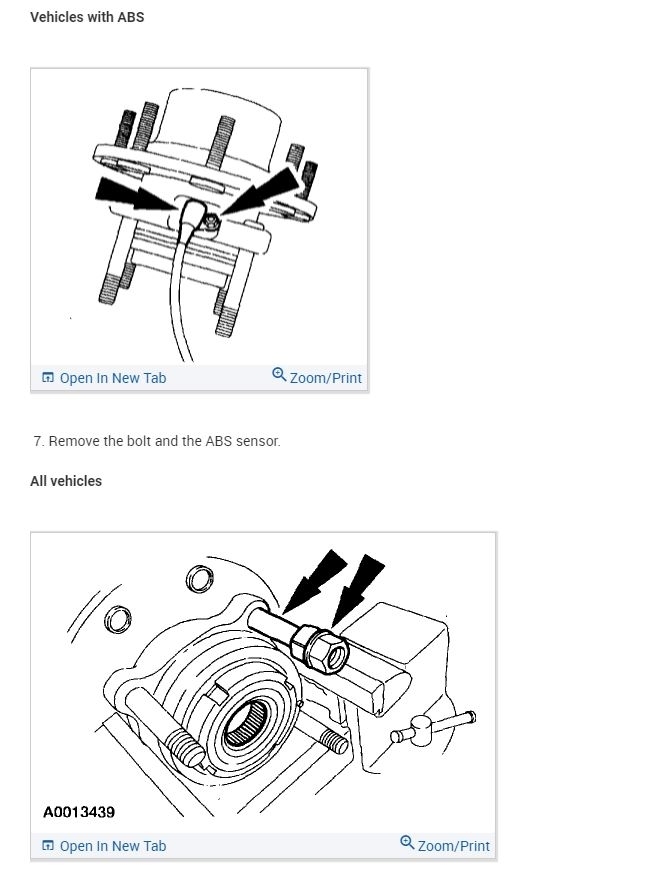 Vehicles with ABS

Open In New Tab
Zoom/Print

7. Remove the bolt and the ABS sensor.

All vehicles

A0013439

Open In New Tab
Zoom/Print