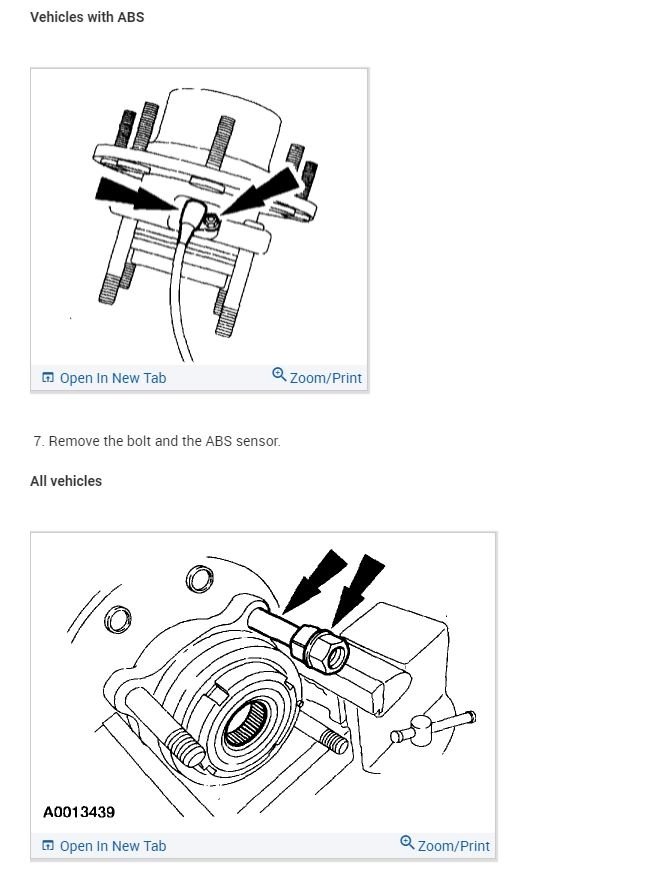 Vehicles with ABS

Open In New Tab
Zoom/Print

7. Remove the bolt and the ABS sensor.

All vehicles

A0013439

Open In New Tab
Zoom/Print