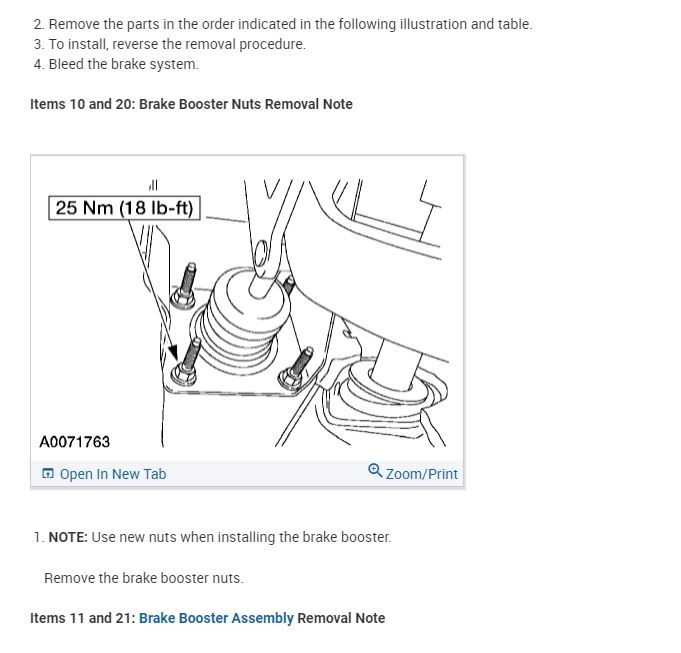 2. Remove the parts in the order indicated in the following illustration and table.
3. To install, reverse the removal procedure.
4. Bleed the brake system.

Items 10 and 20: Brake Booster Nuts Removal Note

25 Nm (18 lb-ft)

A0071763

Open In New Tab

Zoom/Print

1. NOTE: Use new nuts when installing the brake booster.

Remove the brake booster nuts.

Items 11 and 21: Brake Booster Assembly Removal Note