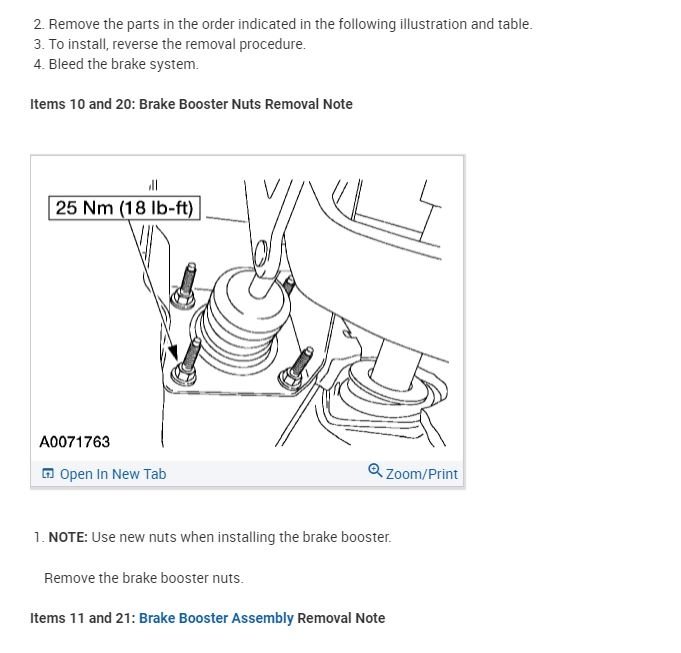 2. Remove the parts in the order indicated in the following illustration and table.
3. To install, reverse the removal procedure.
4. Bleed the brake system.

Items 10 and 20: Brake Booster Nuts Removal Note

25 Nm (18 lb-ft)

A0071763

Open In New Tab

Zoom/Print

1. NOTE: Use new nuts when installing the brake booster.

Remove the brake booster nuts.

Items 11 and 21: Brake Booster Assembly Removal Note