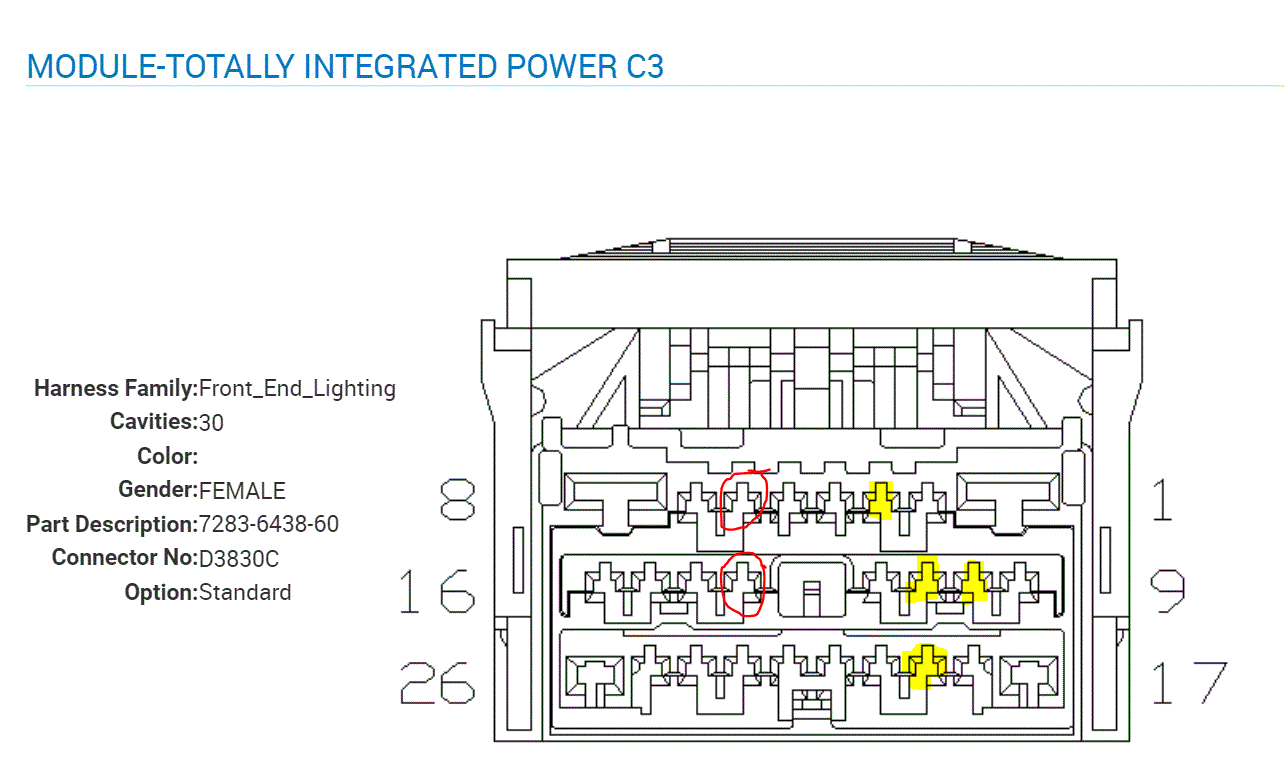 MODULE-TOTALLY INTEGRATED POWER C3

Harness Family:Front_End_Lighting
Cavities:30
Color:
Gender:FEMALE
Part Description:7283-6438-60
Connector No:D3830C
Option:Standard

8
1
16
9
26
17