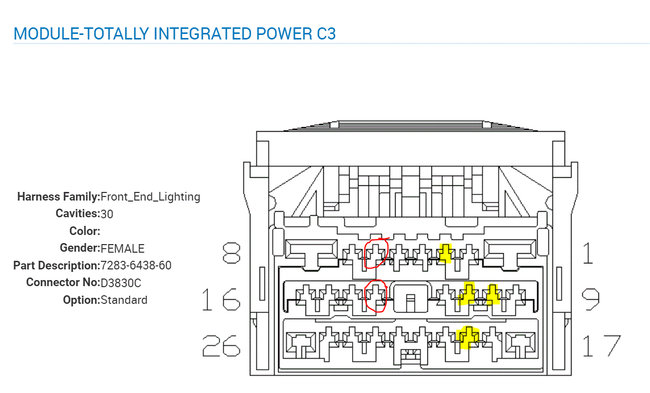 MODULE-TOTALLY INTEGRATED POWER C3

Harness Family:Front_End_Lighting
Cavities:30
Color:
Gender:FEMALE
Part Description:7283-6438-60
Connector No:D3830C
Option:Standard

8
1
16
9
26
17