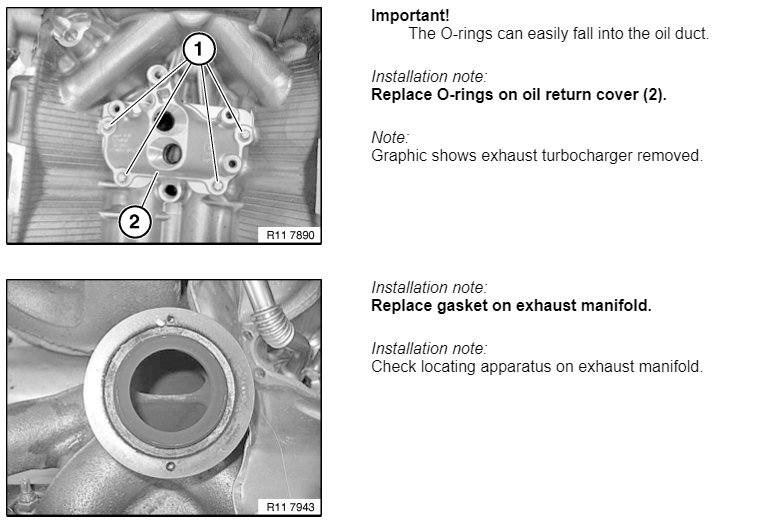 1

2

R11 7890

Important!
The O-rings can easily fall into the oil duct.

Installation note:
Replace O-rings on oil return cover (2).

Note:
Graphic shows exhaust turbocharger removed.

R11 7943

Installation note:
Replace gasket on exhaust manifold.

Installation note:
Check locating apparatus on exhaust manifold.