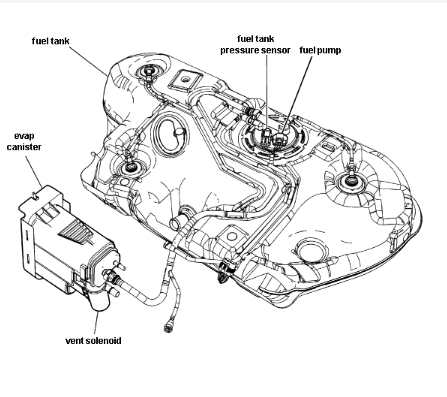 fuel tank

fuel tank
pressure sensor

fuel pump

evap
canister

vent solenoid