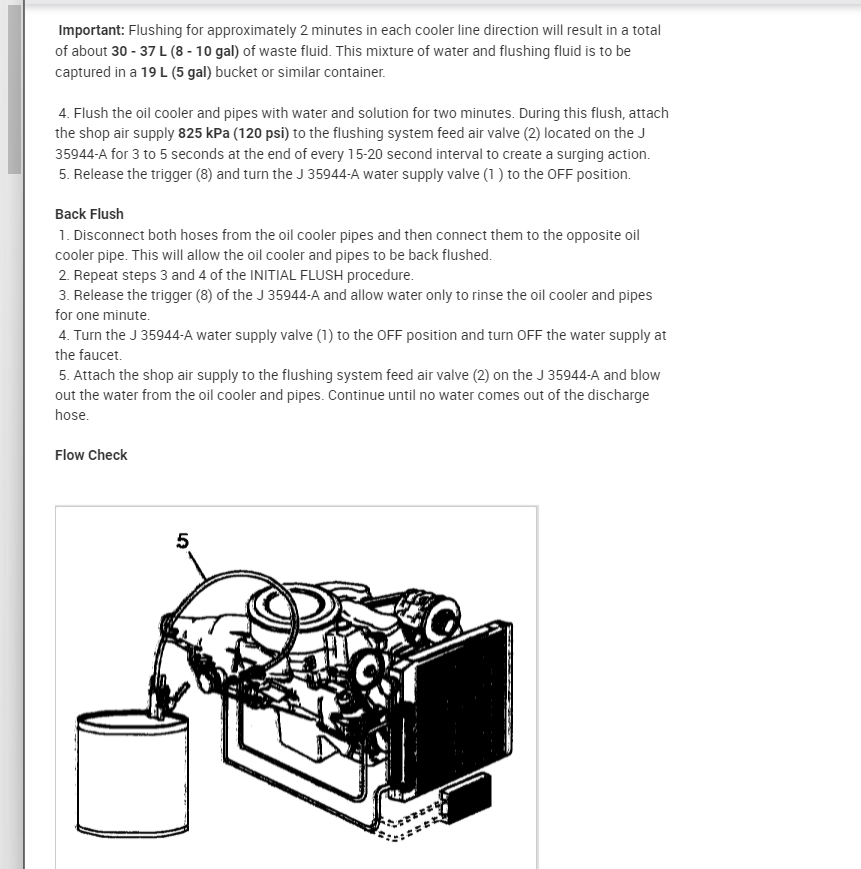 Important: Flushing for approximately 2 minutes in each cooler line direction will result in a total of about 30 - 37 L (8 - 10 gal) of waste fluid. This mixture of water and flushing fluid is to be captured in a 19 L (5 gal) bucket or similar container.

4. Flush the oil cooler and pipes with water and solution for two minutes. During this flush, attach the shop air supply 825 kPa (120 psi) to the flushing system feed air valve (2) located on the J 35944-A for 3 to 5 seconds at the end of every 15-20 second interval to create a surging action.
5. Release the trigger (8) and turn the J 35944-A water supply valve (1 ) to the OFF position.

Back Flush
1. Disconnect both hoses from the oil cooler pipes and then connect them to the opposite oil cooler pipe. This will allow the oil cooler and pipes to be back flushed.
2. Repeat steps 3 and 4 of the INITIAL FLUSH procedure.
3. Release the trigger (8) of the J 35944-A and allow water only to rinse the oil cooler and pipes for one minute.
4. Turn the J 35944-A water supply valve (1) to the OFF position and turn OFF the water supply at the faucet.
5. Attach the shop air supply to the flushing system feed air valve (2) on the J 35944-A and blow out the water from the oil cooler and pipes. Continue until no water comes out of the discharge hose.

Flow Check

5