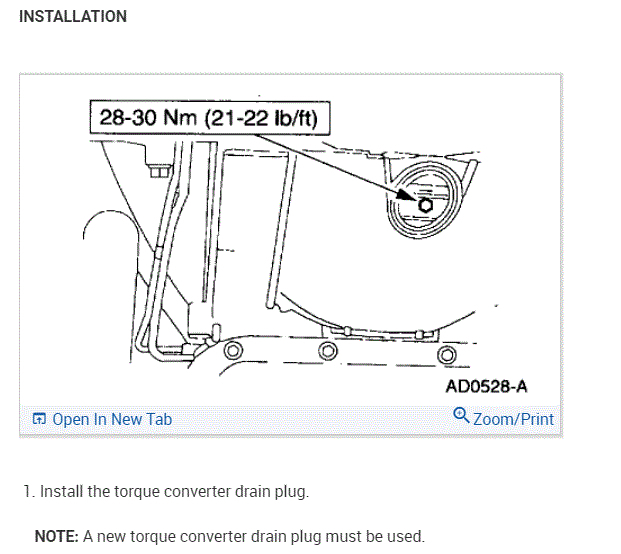 INSTALLATION

28-30 Nm (21-22 lb/ft)

AD0528-A

Open In New Tab

Zoom/Print

1. Install the torque converter drain plug.

NOTE: A new torque converter drain plug must be used.