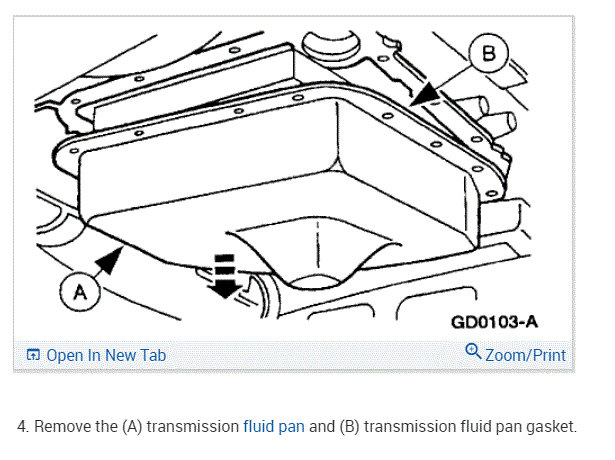 B

A

GD0103-A

Open In New Tab

Zoom/Print

4. Remove the (A) transmission fluid pan and (B) transmission fluid pan gasket.