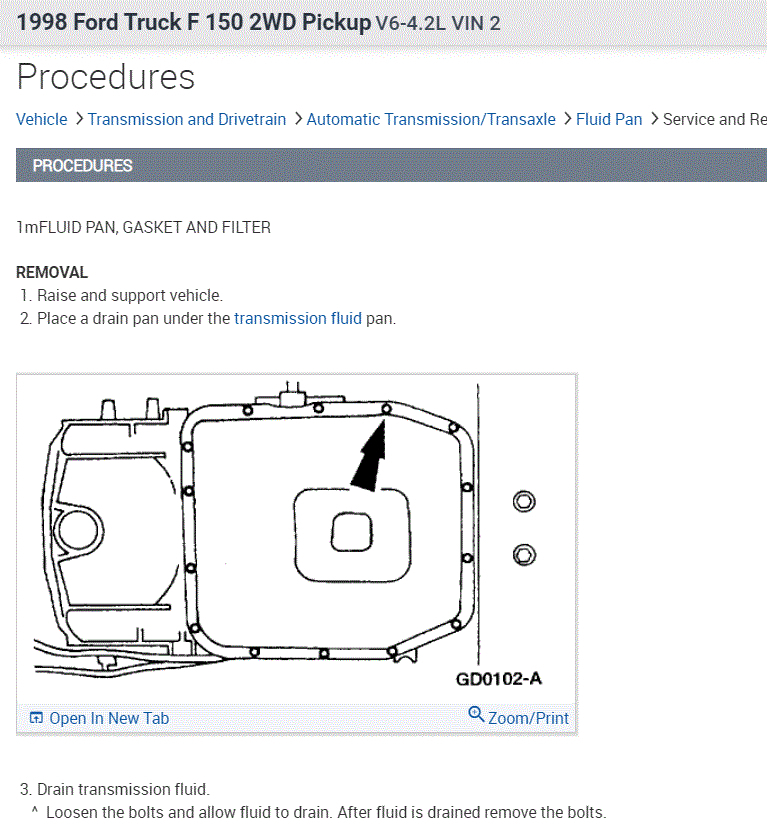 1998 Ford Truck F 150 2WD Pickup V6-4.2L VIN 2

Procedures

Vehicle > Transmission and Drivetrain > Automatic Transmission/Transaxle > Fluid Pan > Service and Re

PROCEDURES

1mFLUID PAN, GASKET AND FILTER

REMOVAL
1. Raise and support vehicle.
2. Place a drain pan under the transmission fluid pan.

GD0102-A

Open In New Tab

Zoom/Print

3. Drain transmission fluid.
^ Loosen the bolts and allow fluid to drain. After fluid is drained remove the bolts.