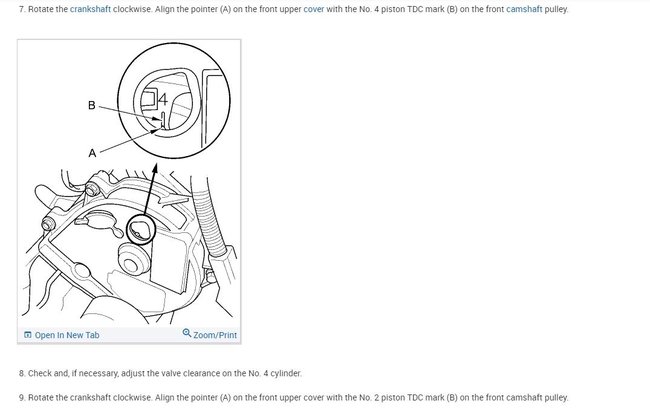 7. Rotate the crankshaft clockwise. Align the pointer (A) on the front upper cover with the No. 4 piston TDC mark (B) on the front camshaft pulley.

B

4

A

Open In New Tab

Zoom/Print

8. Check and, if necessary, adjust the valve clearance on the No. 4 cylinder.

9. Rotate the crankshaft clockwise. Align the pointer (A) on the front upper cover with the No. 2 piston TDC mark (B) on the front camshaft pulley.