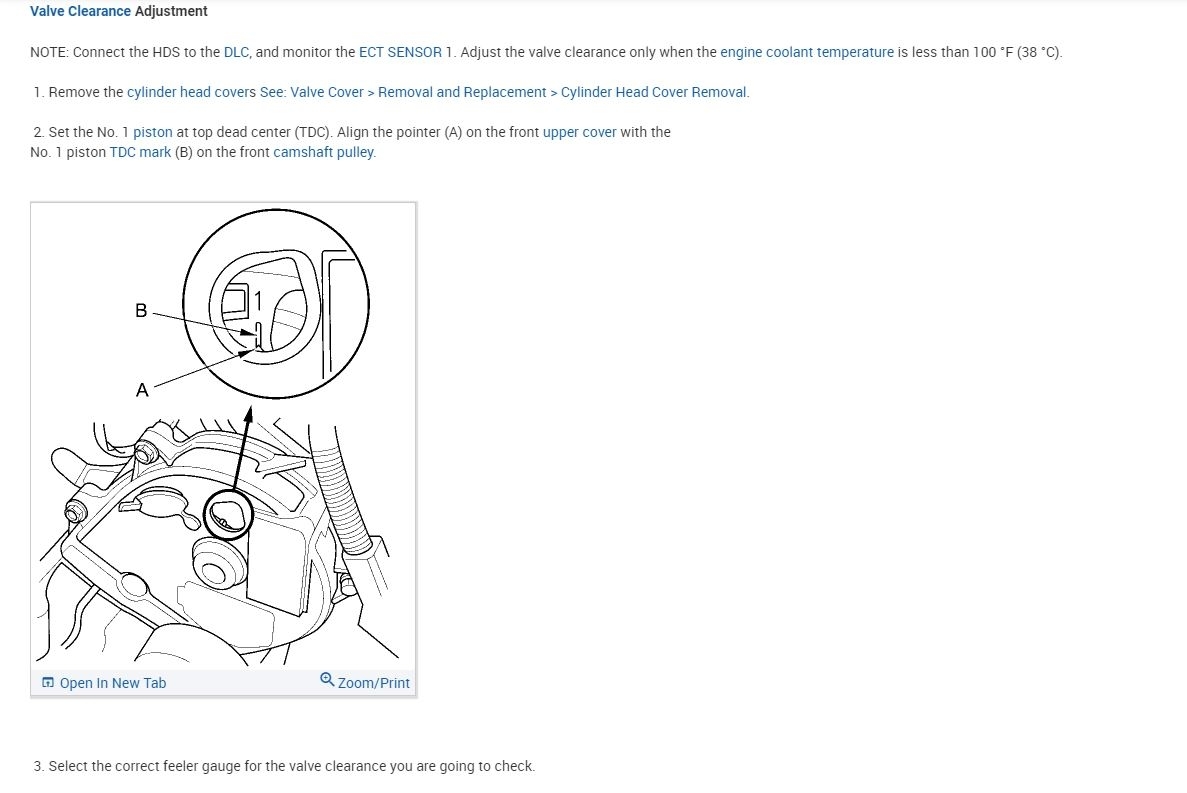 Valve Clearance Adjustment

NOTE: Connect the HDS to the DLC, and monitor the ECT SENSOR 1. Adjust the valve clearance only when the engine coolant temperature is less than 100 °F (38 °C).

1. Remove the cylinder head covers See: Valve Cover > Removal and Replacement > Cylinder Head Cover Removal.

2. Set the No. 1 piston at top dead center (TDC). Align the pointer (A) on the front upper cover with the No. 1 piston TDC mark (B) on the front camshaft pulley.

B
1
A

Open In New Tab
Zoom/Print

3. Select the correct feeler gauge for the valve clearance you are going to check.